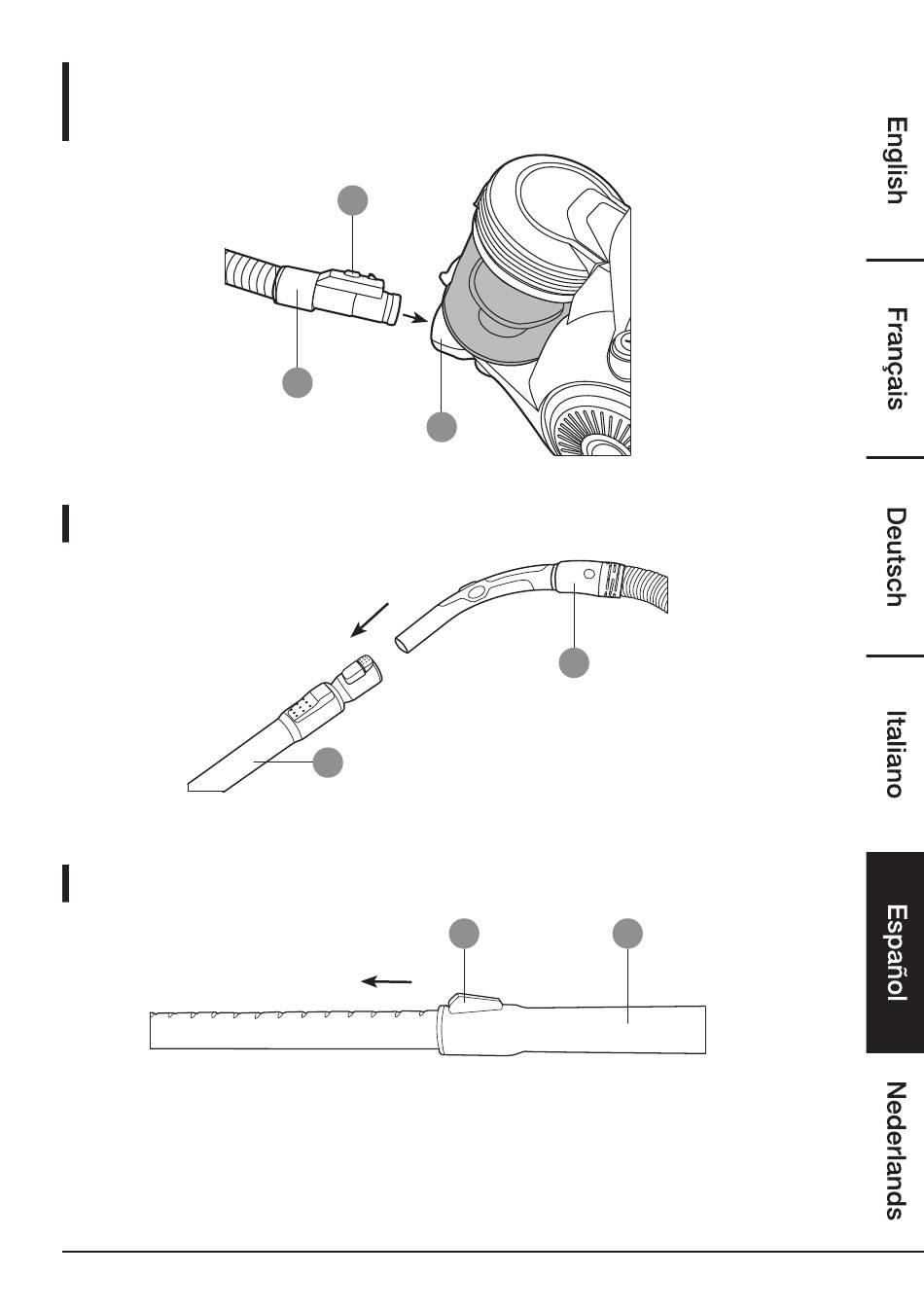 English

Français

Deutsch

Italiano

Español

Nederlands