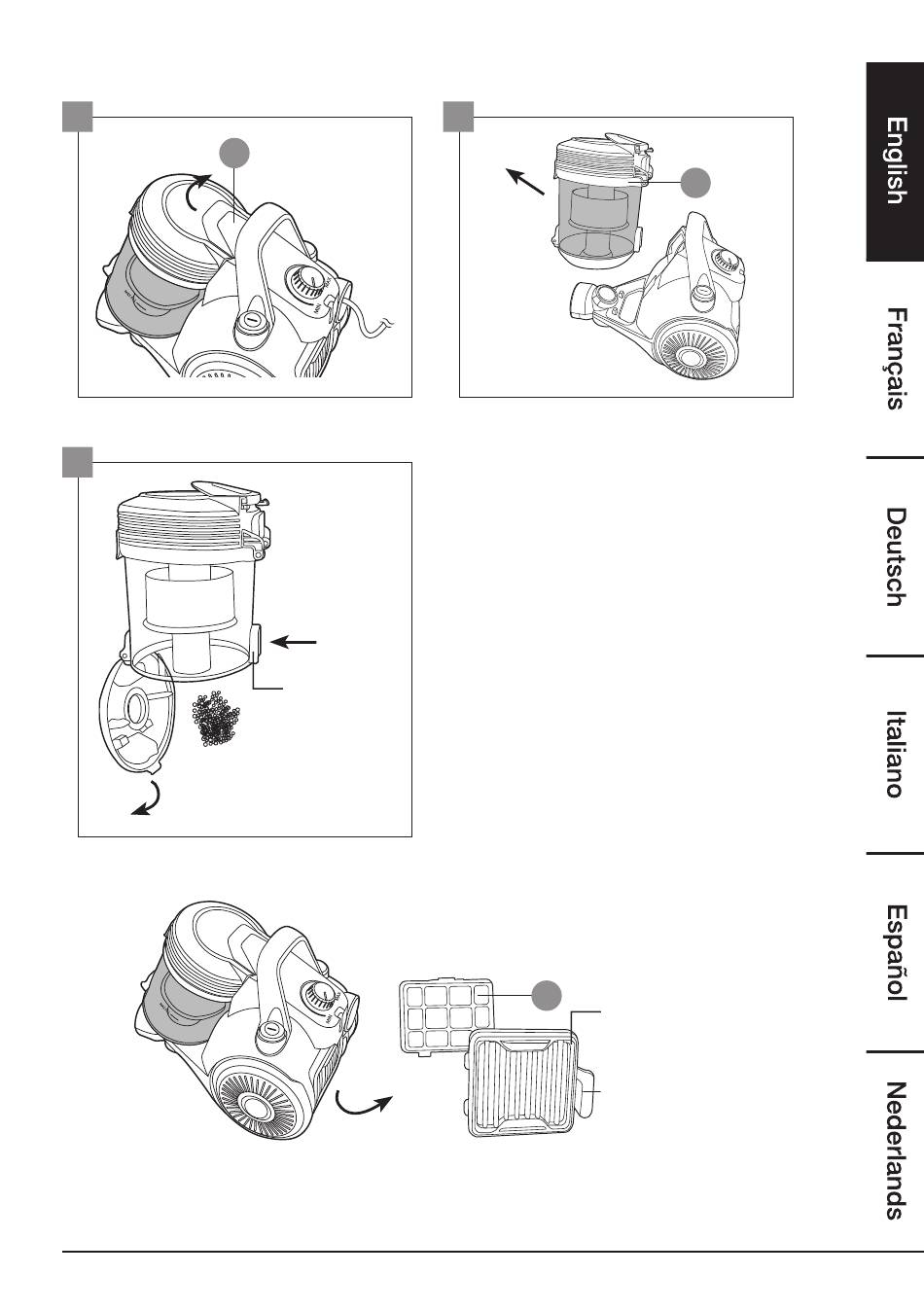 English

Français

Deutsch

Italiano

Español

Nederlands