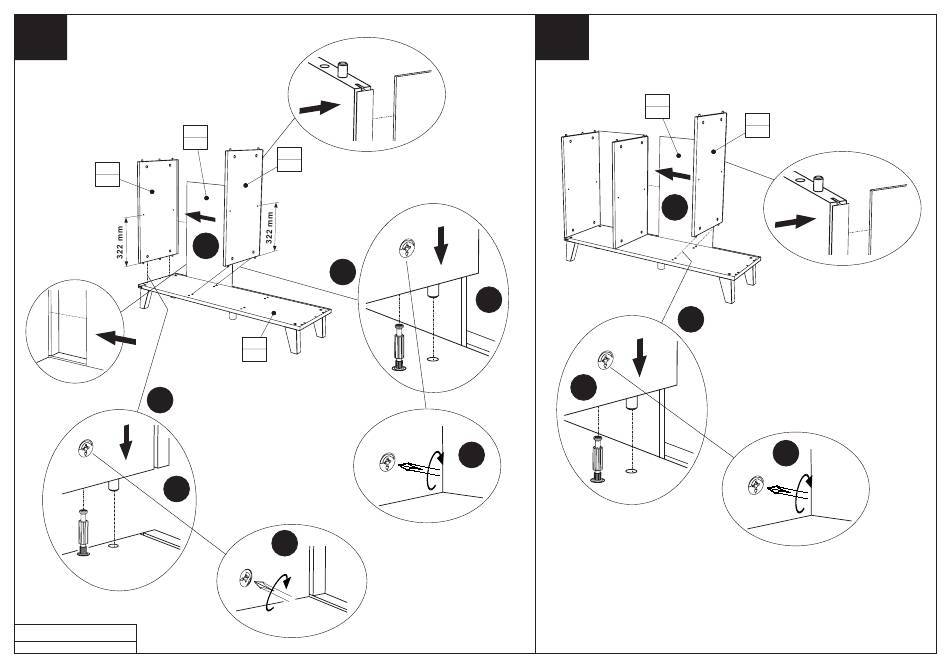 322 mm
322 mm