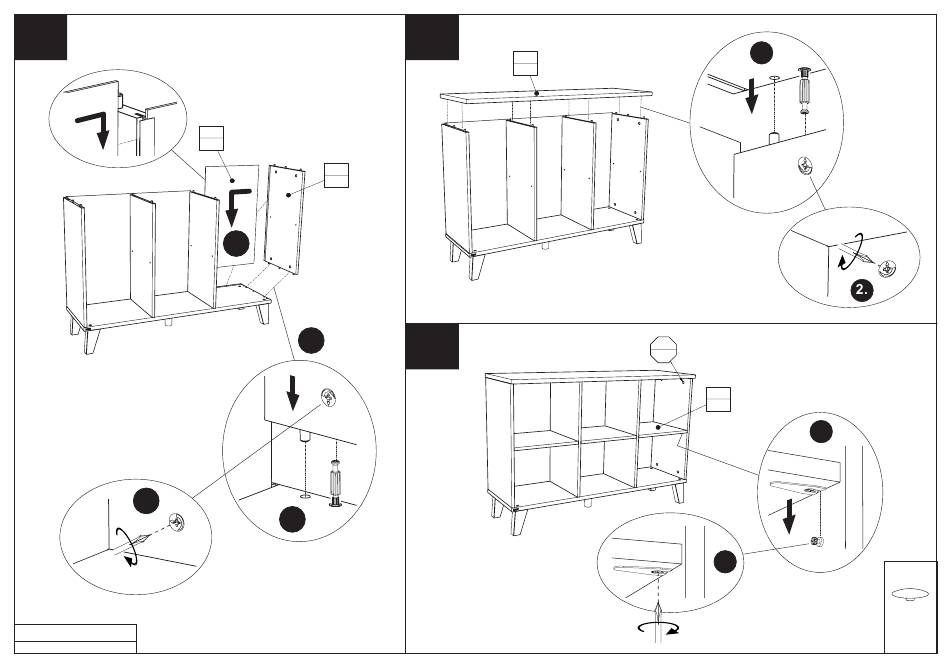 2.