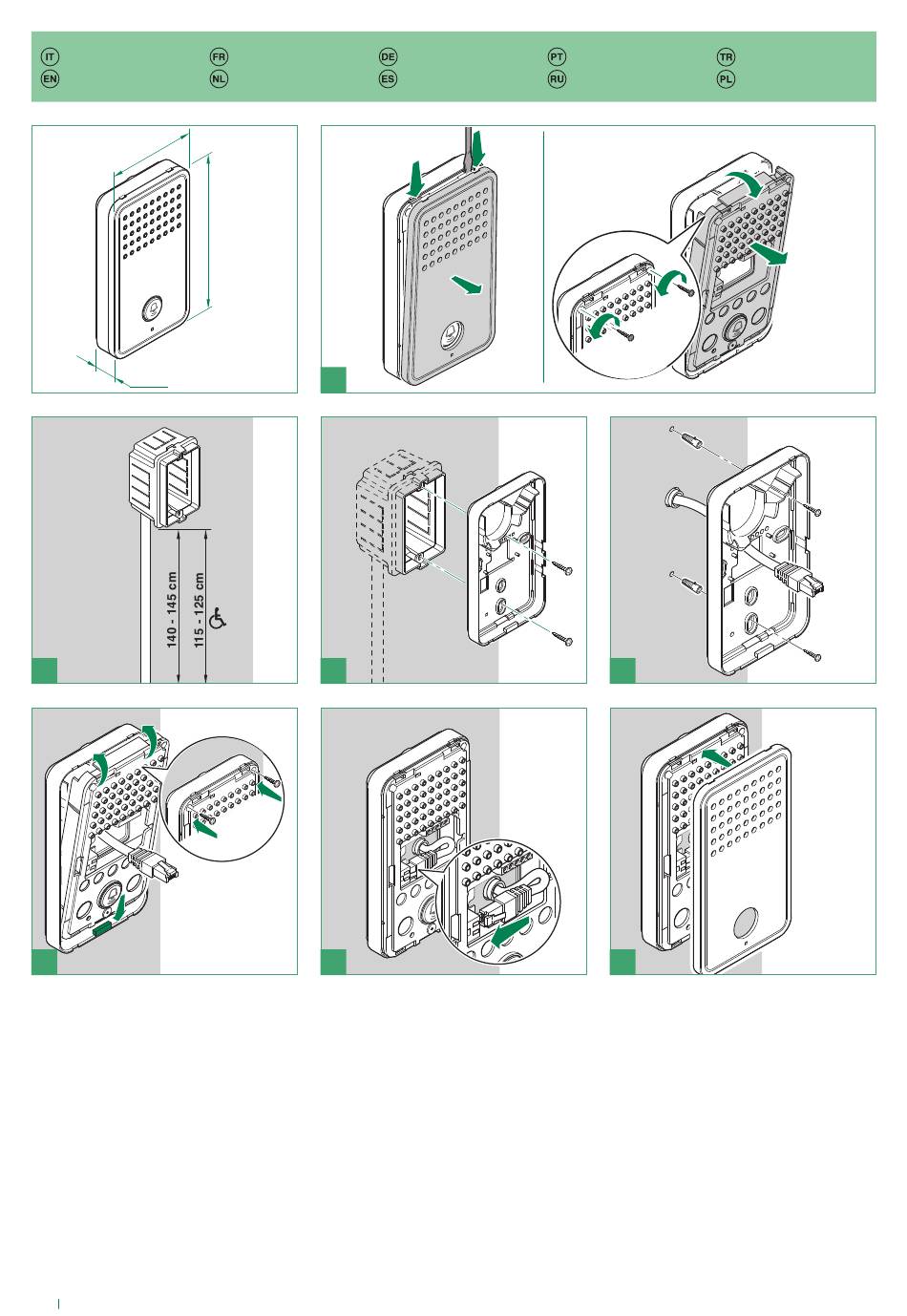 IT FR DE PT TR
EN NL ES RU PL

140 - 145 cm
115 - 125 cm