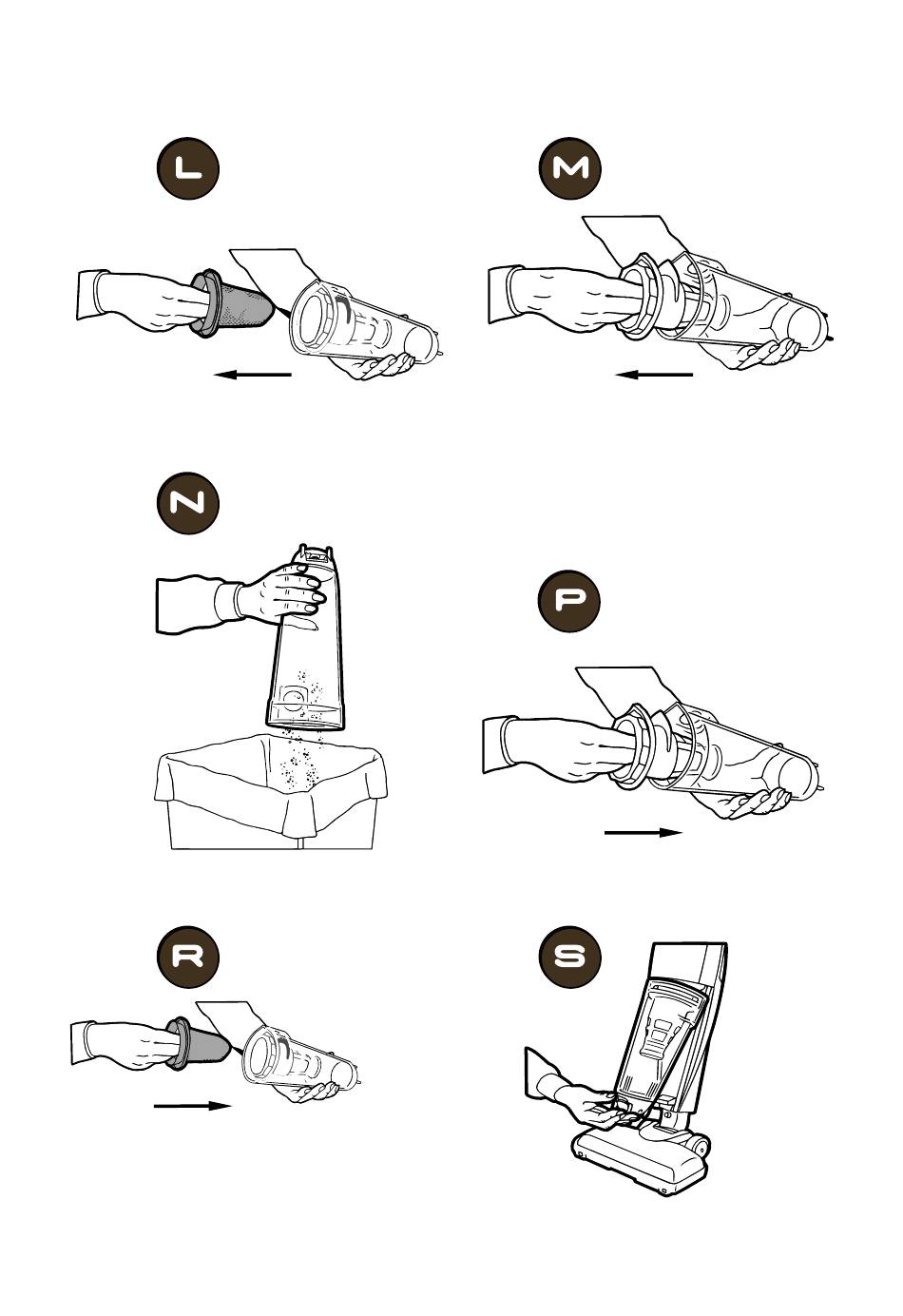 L

M

N

P

R

S