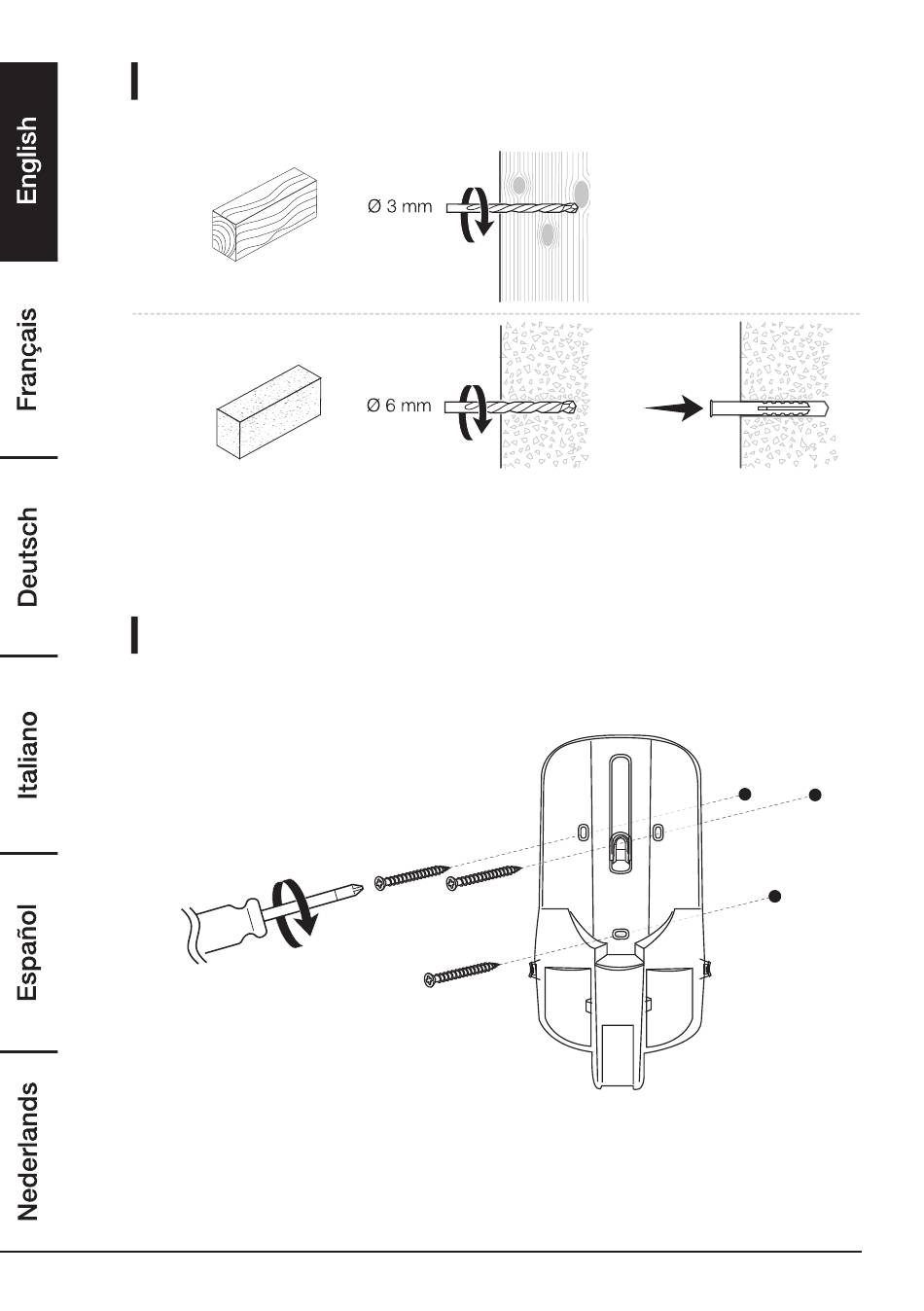 English

Français

Deutsch

Italiano

Español

Nederlands

Ø 3 mm

Ø 6 mm