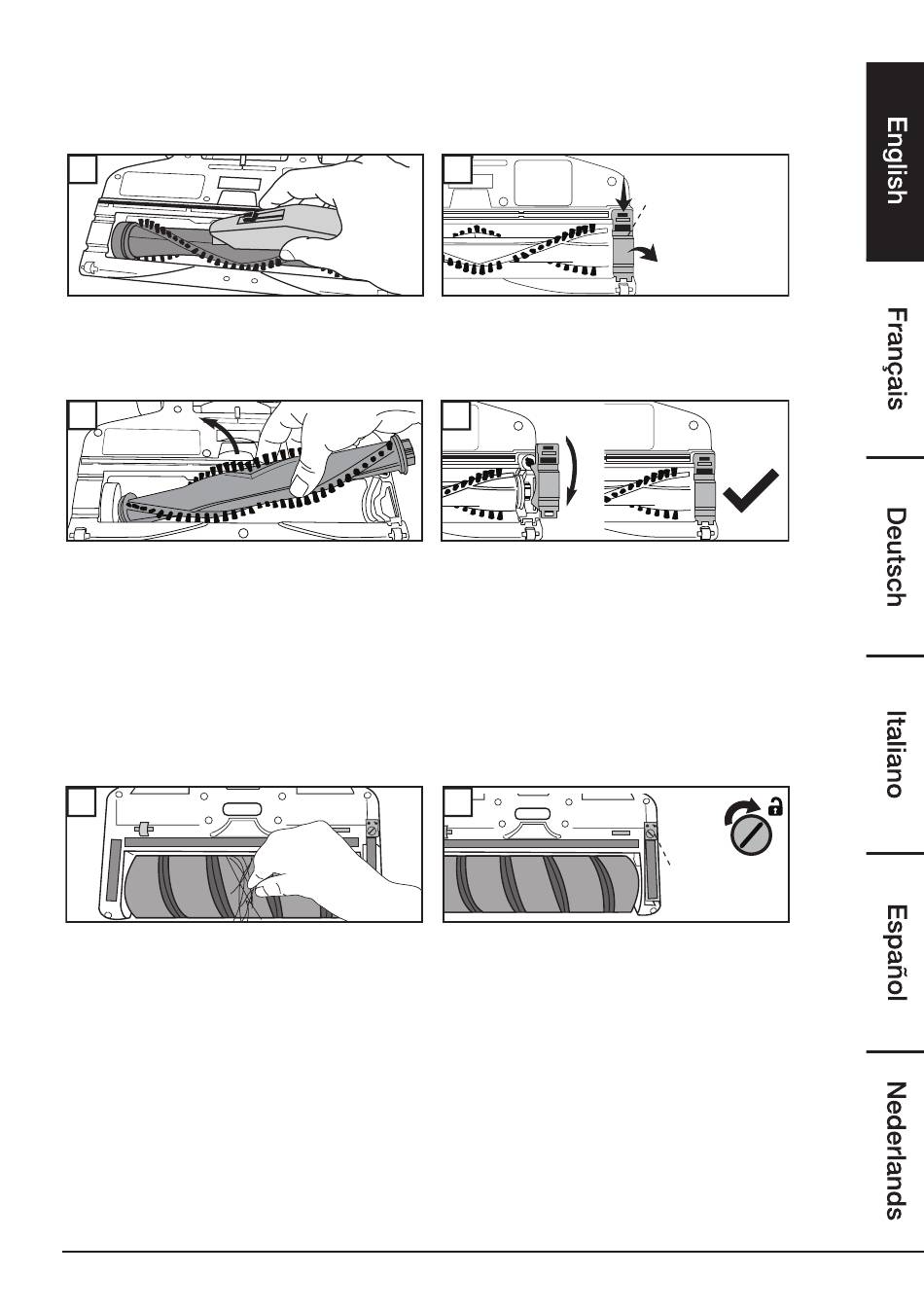 English

Français

Deutsch

Italiano

Español

Nederlands