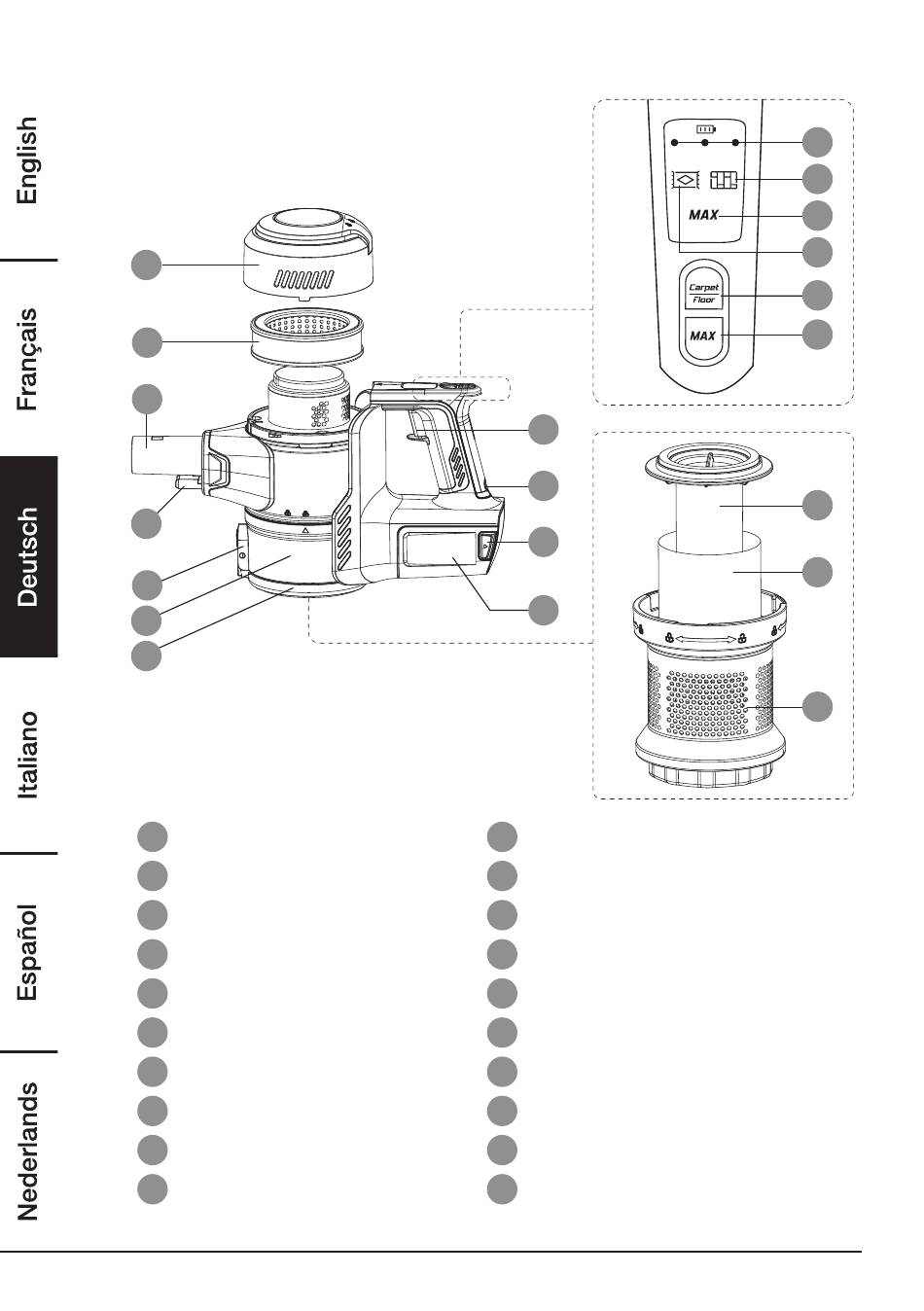 English

Français

Deutsch

Italiano

Español

Nederlands

MAX

Carpet
Floor

MAX