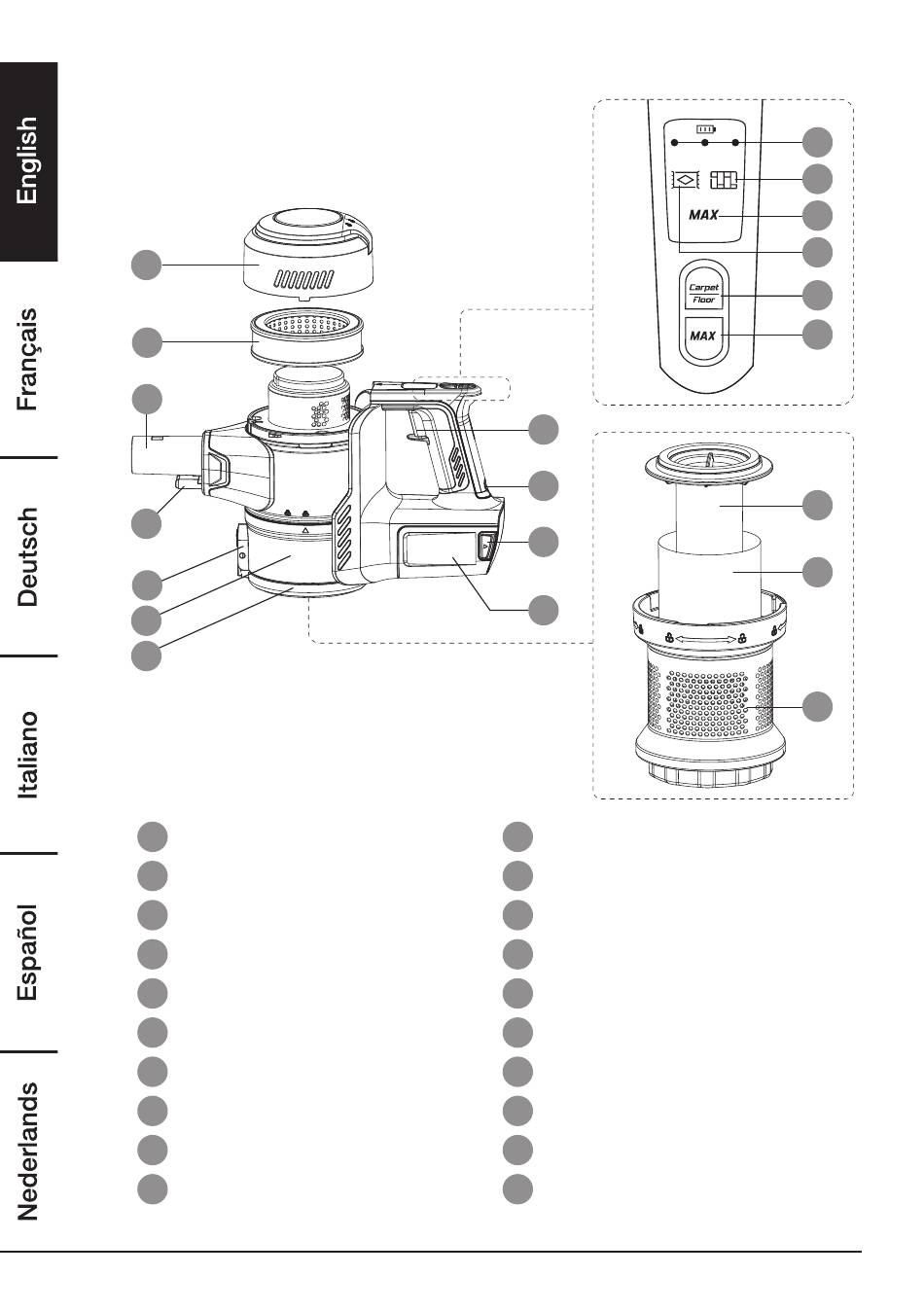 English

Français

Deutsch

Italiano

Español

Nederlands

MAX

Carpet
Floor

MAX