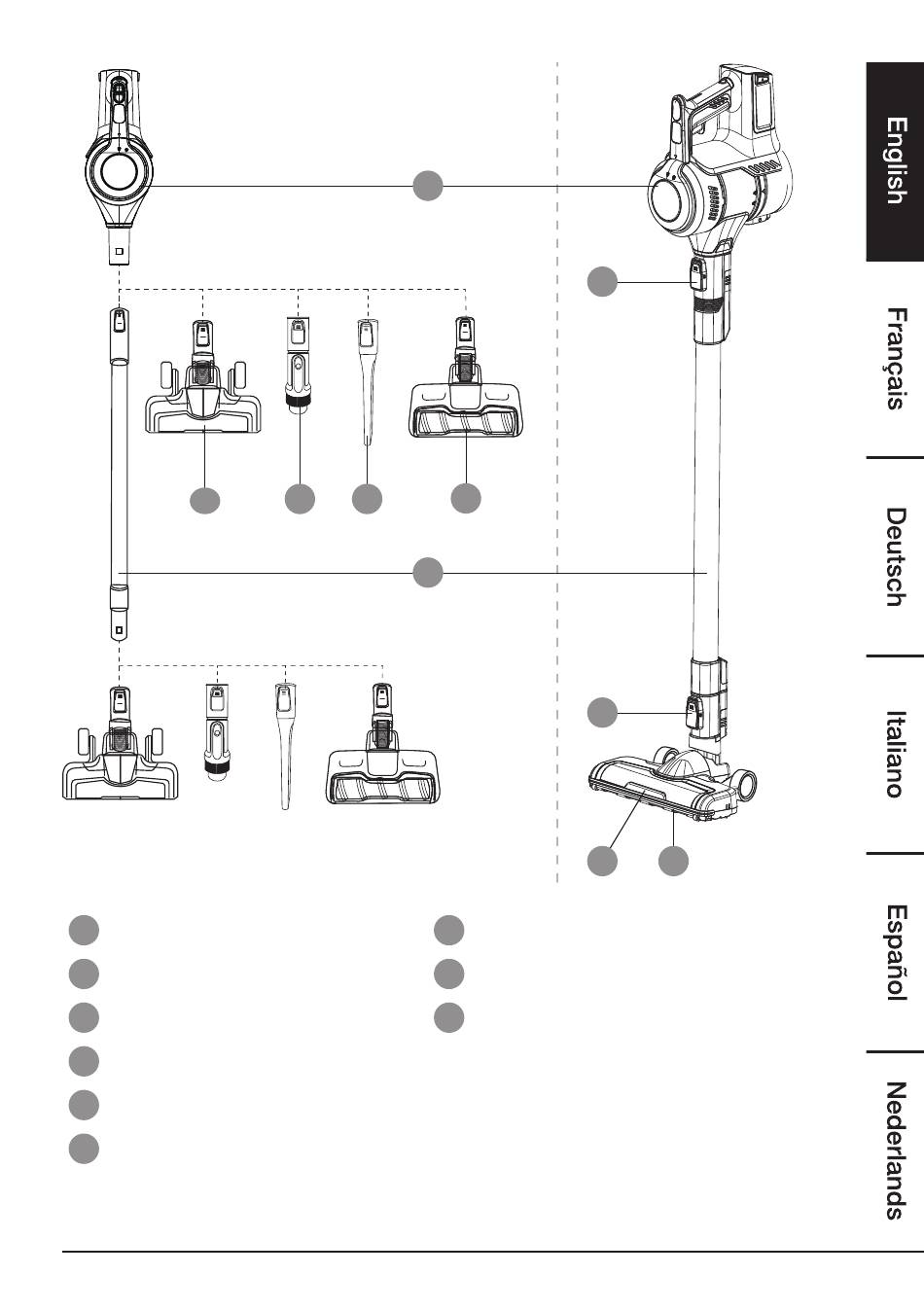 English

Français

Deutsch

Italiano

Español

Nederlands