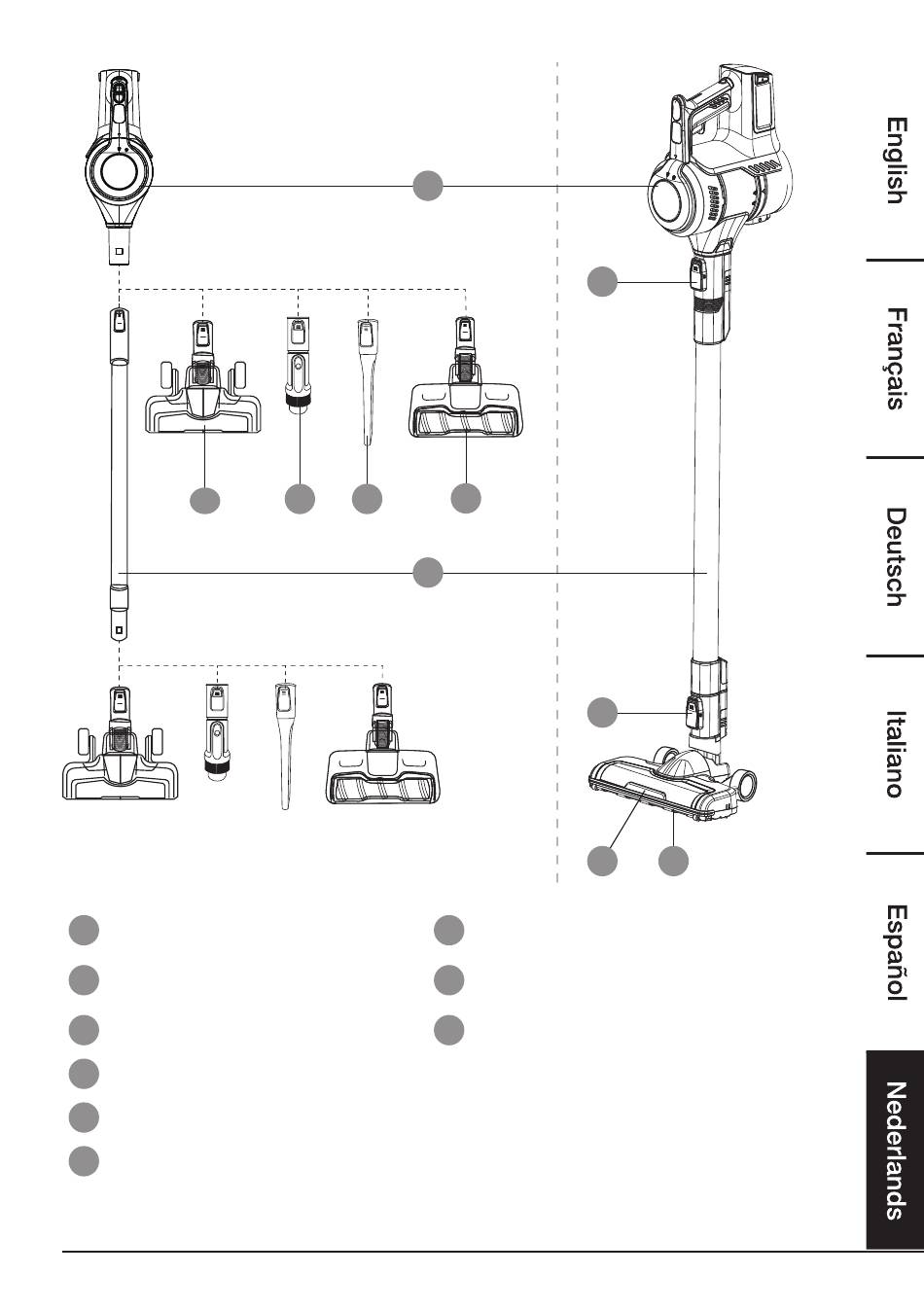 English

Français

Deutsch

Italiano

Español

Nederlands