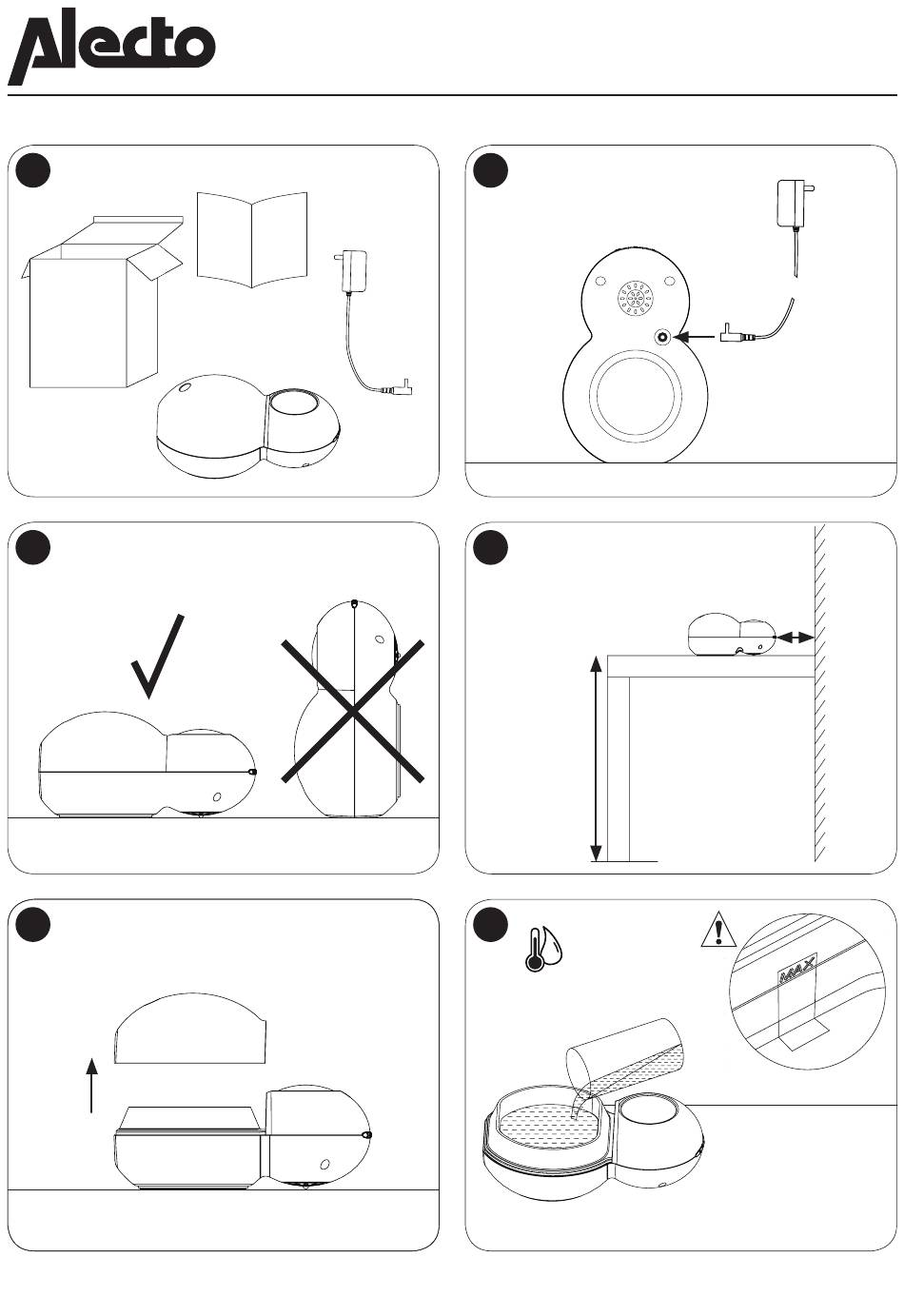 Alecto

MAX