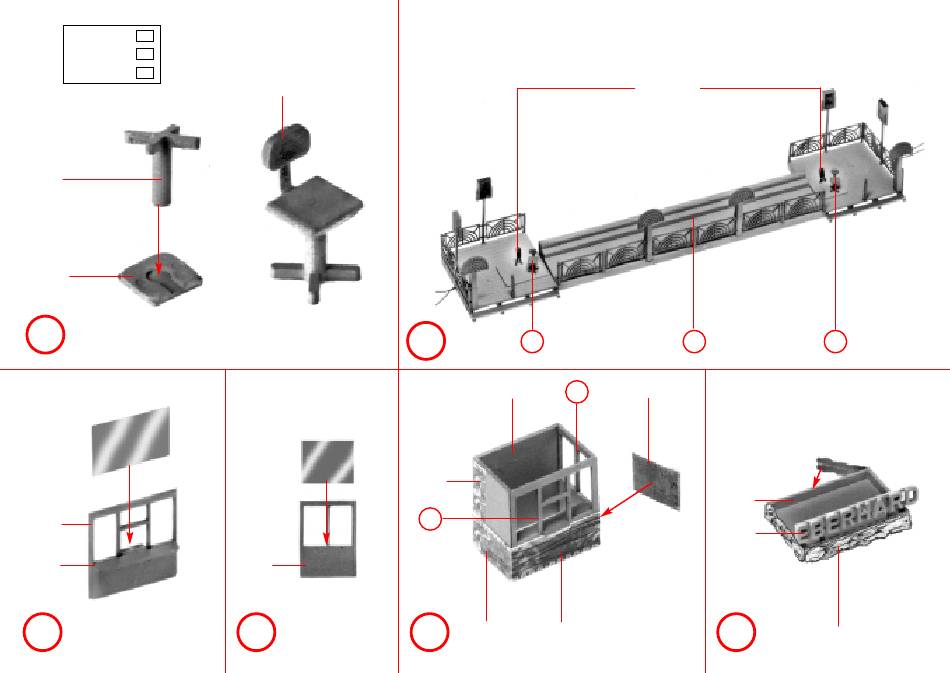 EBERHARD