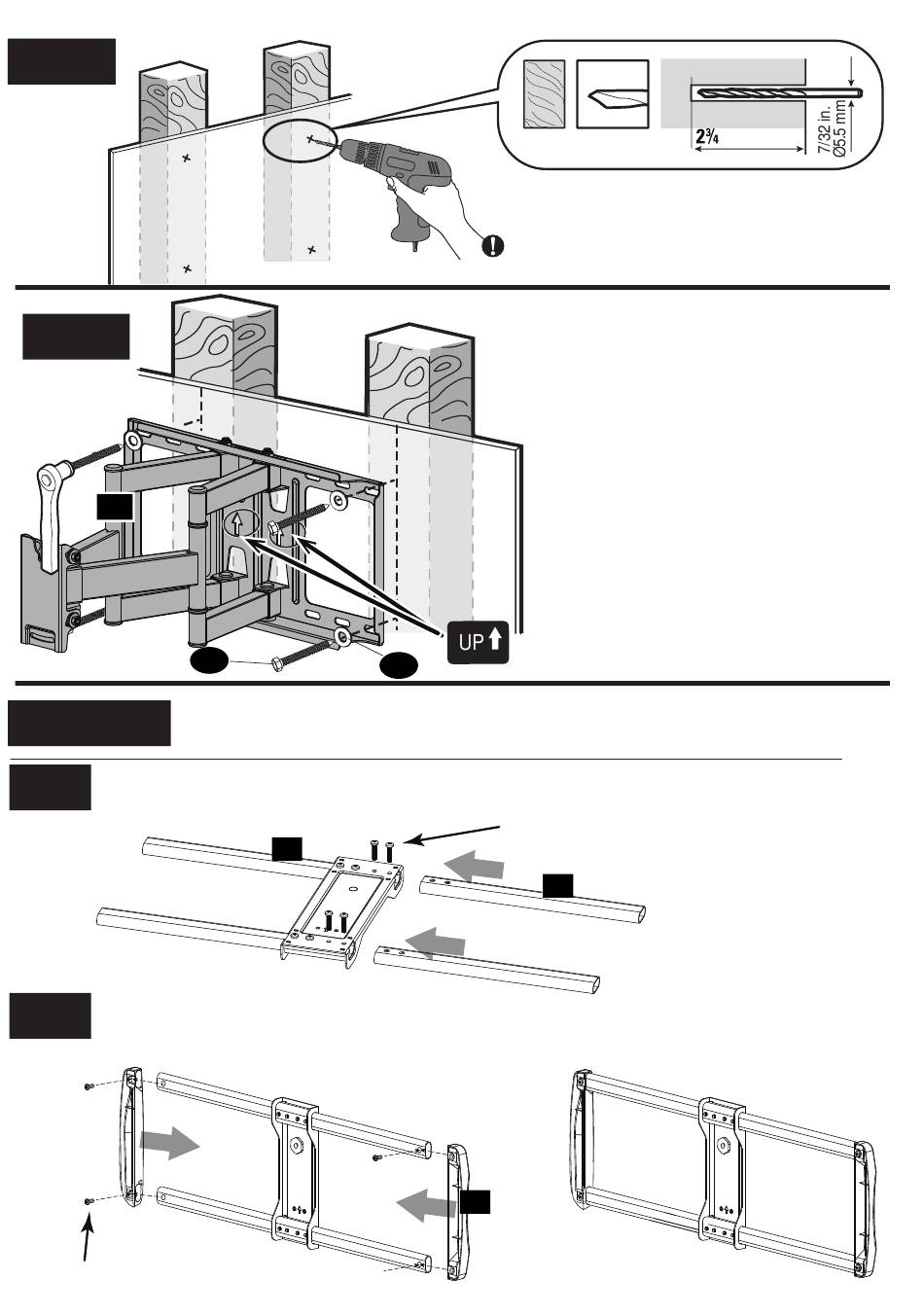 $2\frac{3}{4}$

7/32 in.
Ø5.5 mm

UP