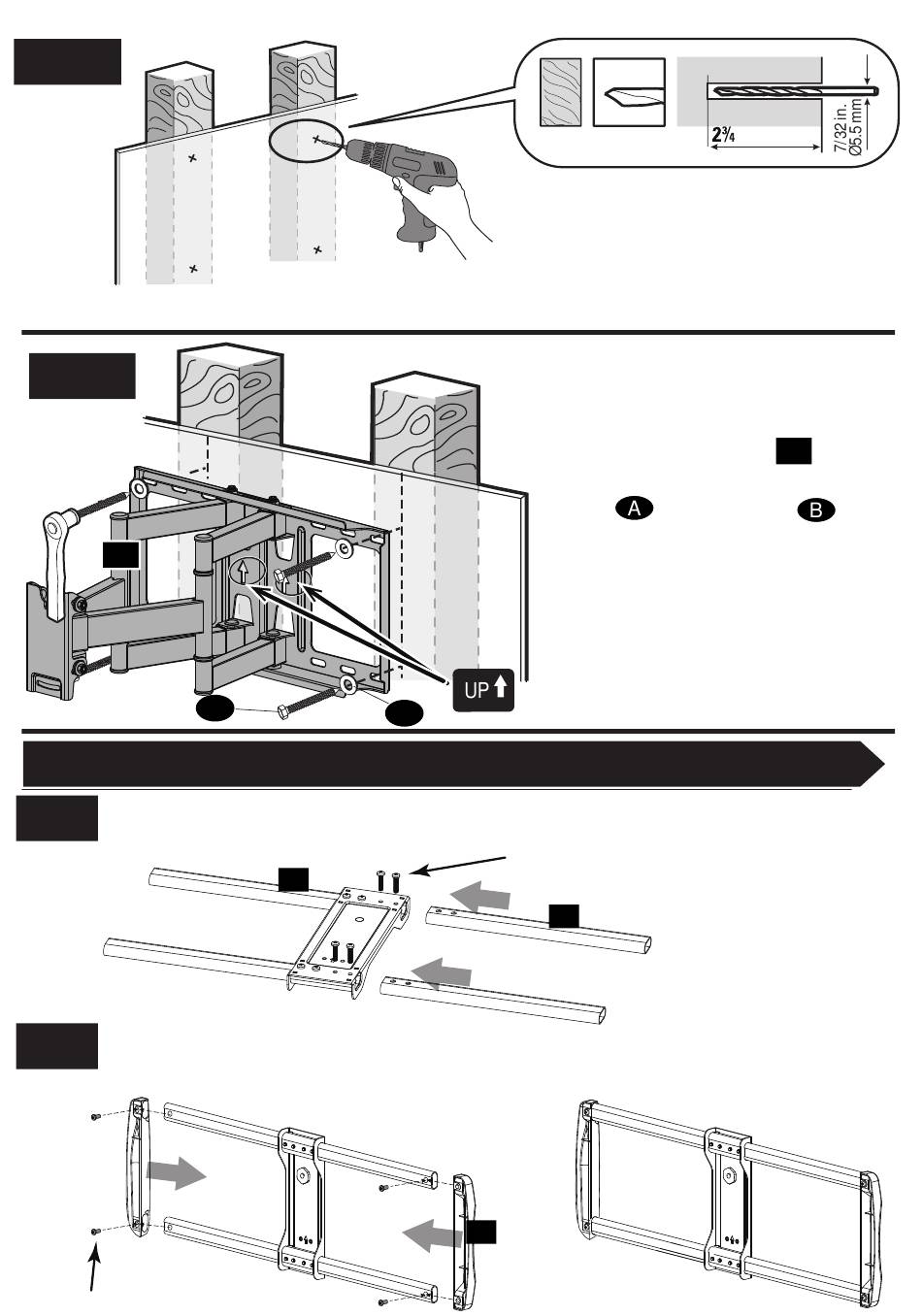 $2\frac{3}{4}$

7/32 in.
Ø5.5 mm

A

B

UP