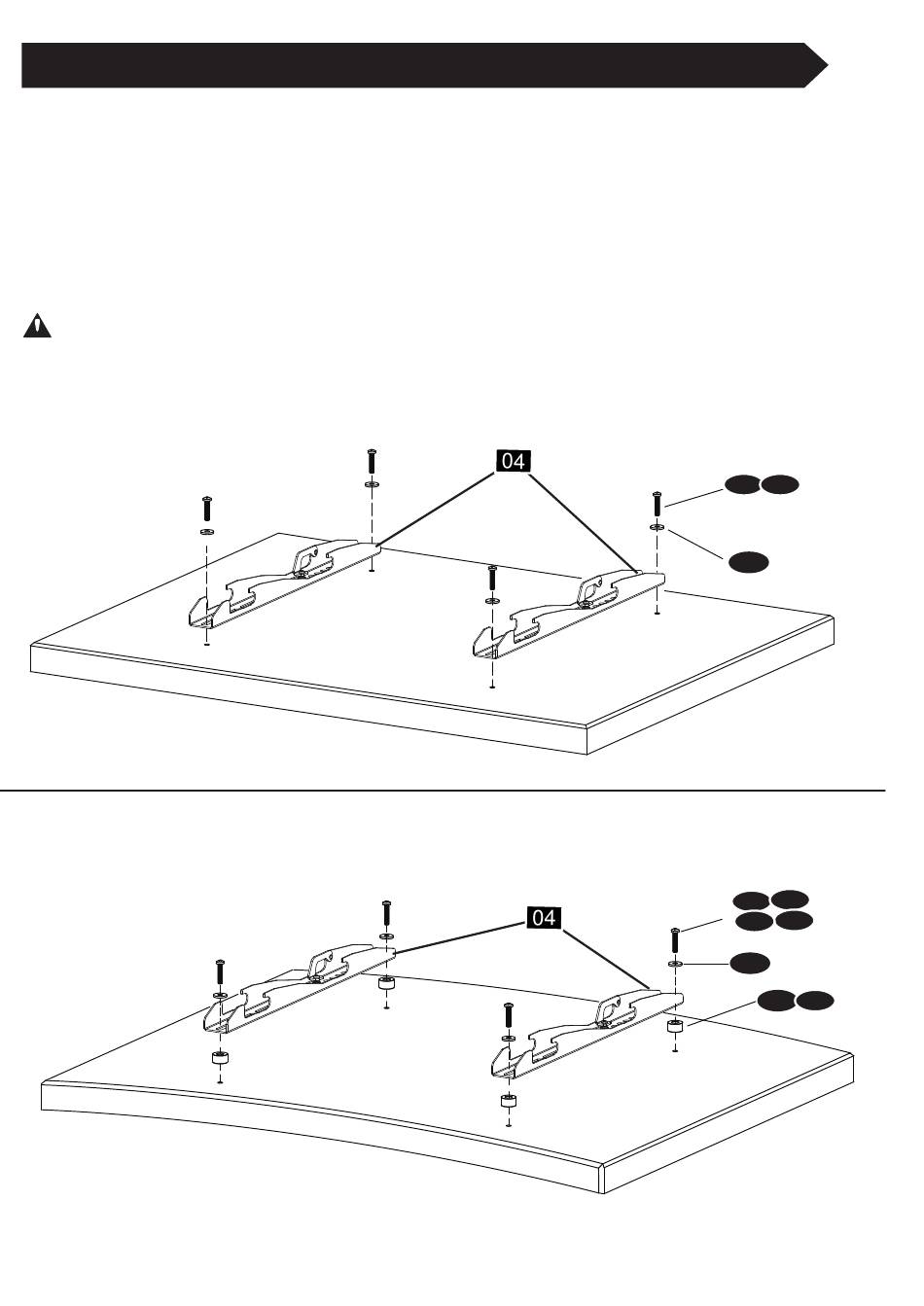 04

04