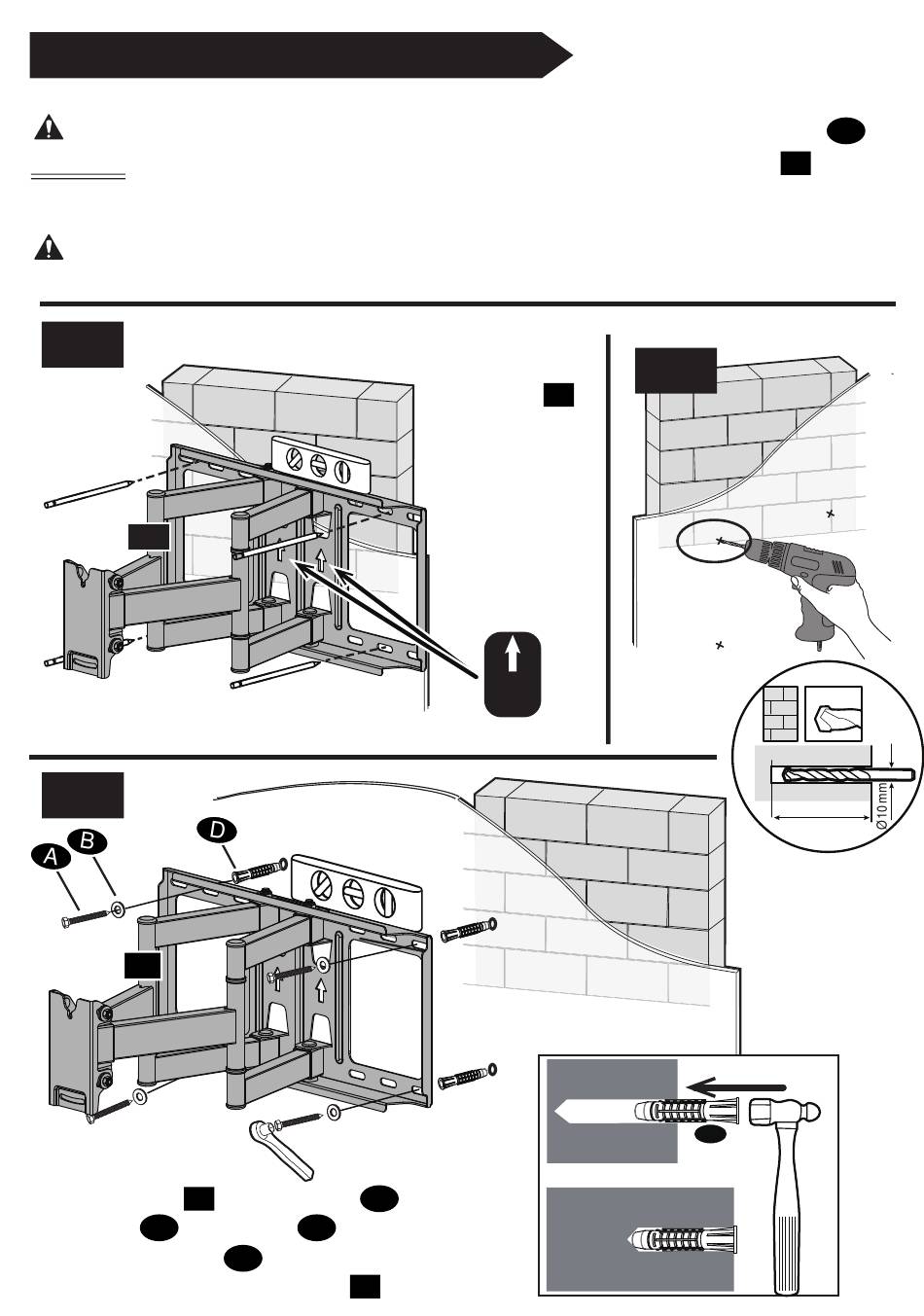 A

B

D

Ø10 mm