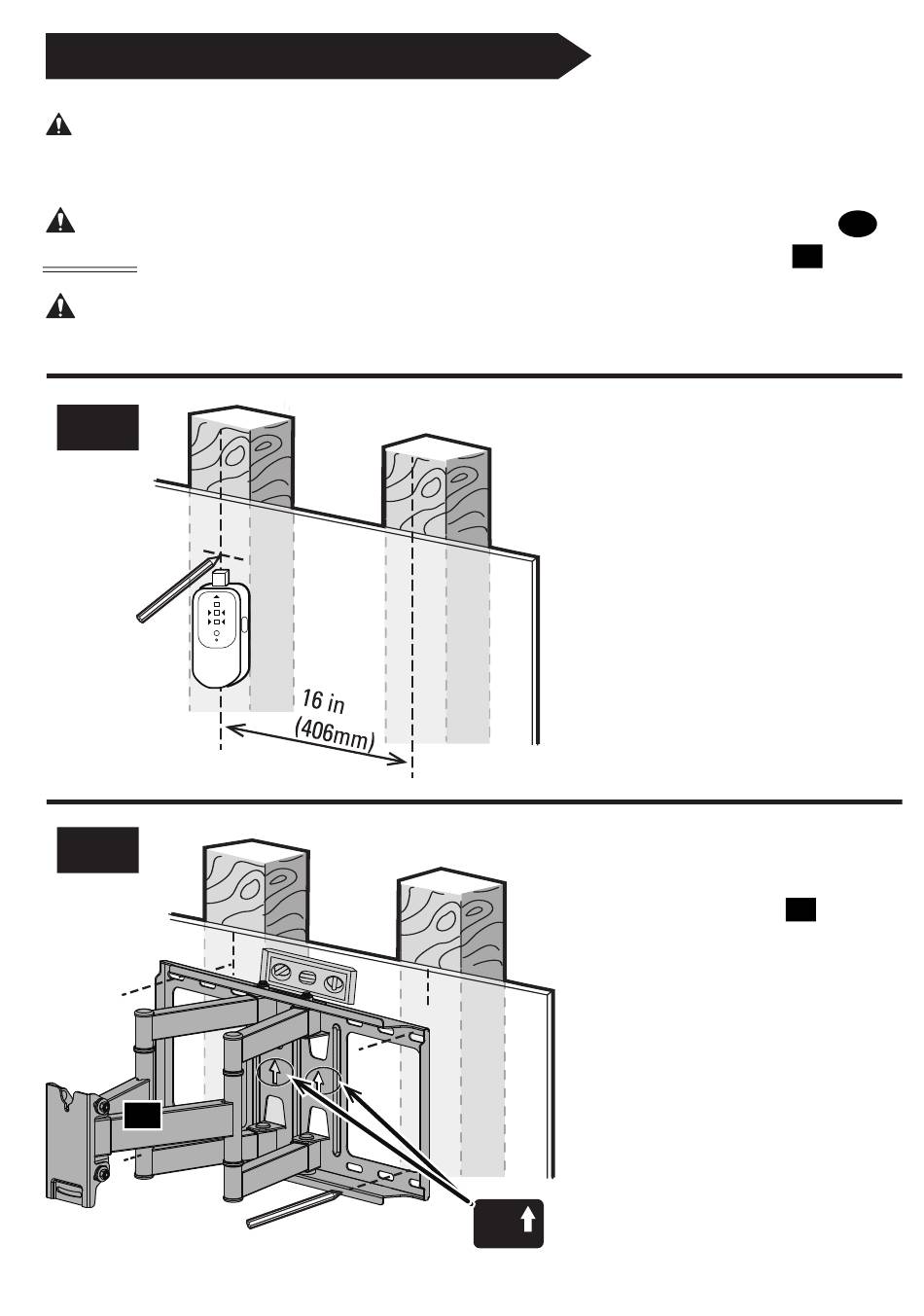 16 in
(406mm)