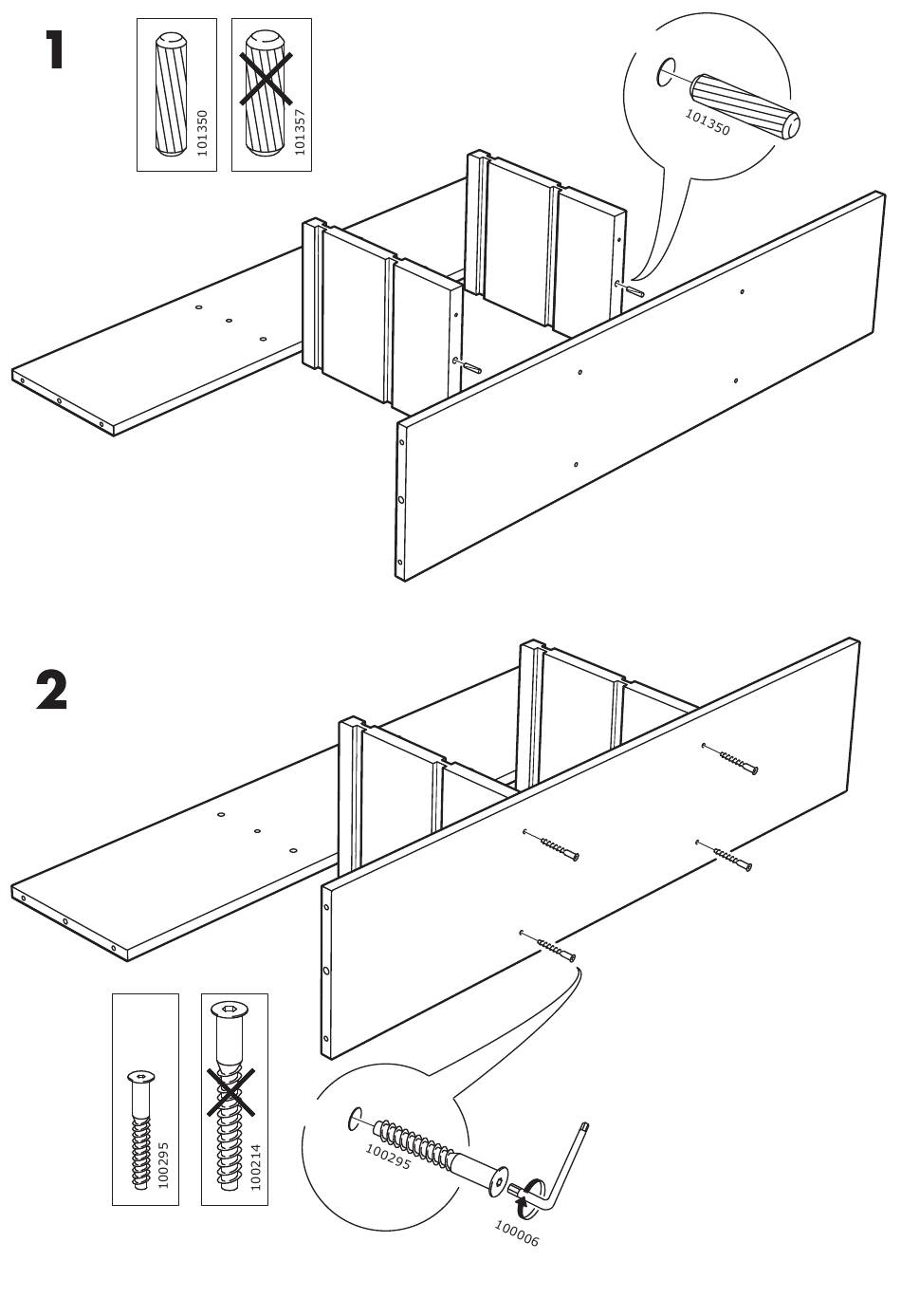 1

101350

101357

101350

2

100295

100214

100295

100006