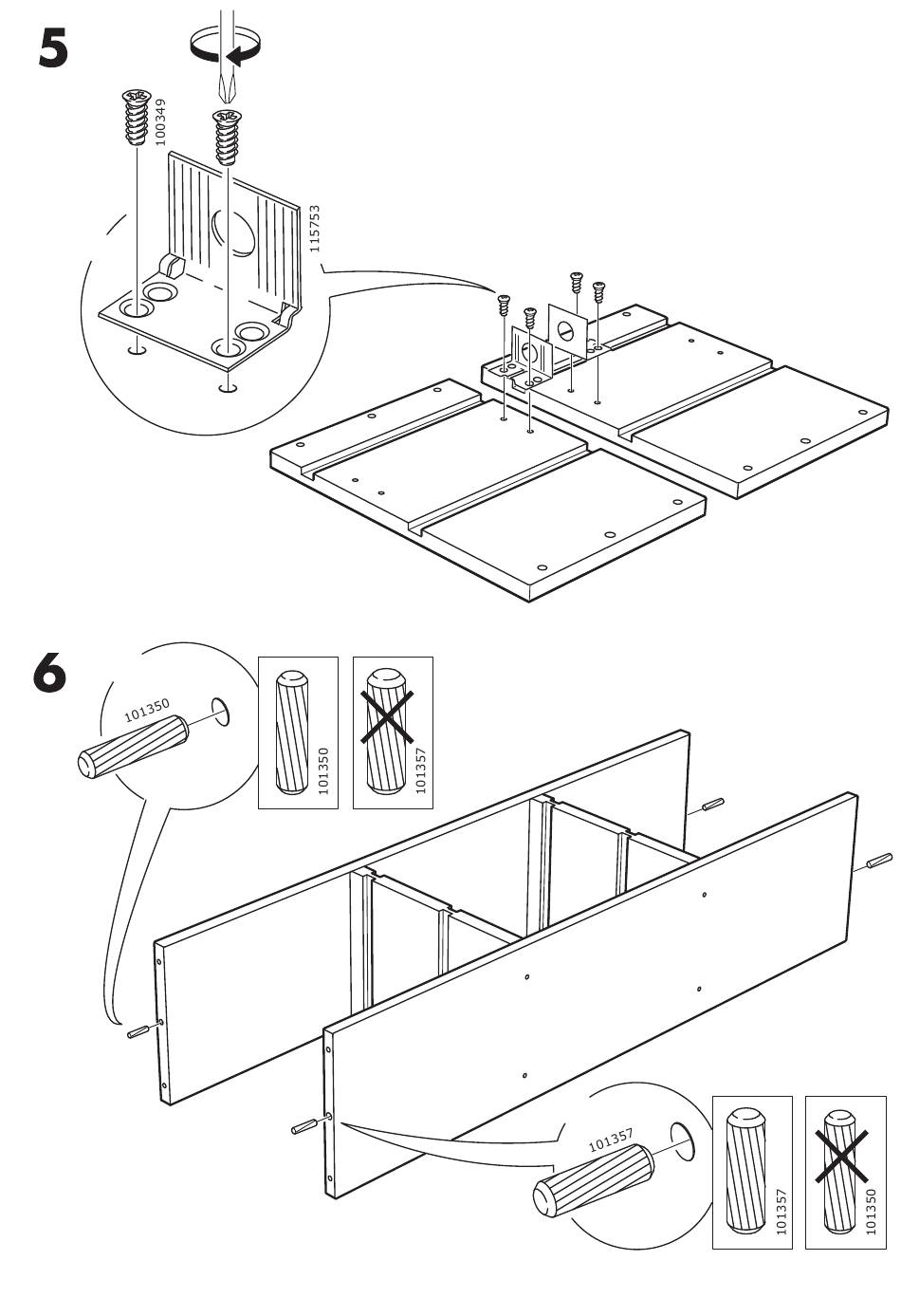 5

100349

115753

6

101350

101350

101357

101357

101357

101350