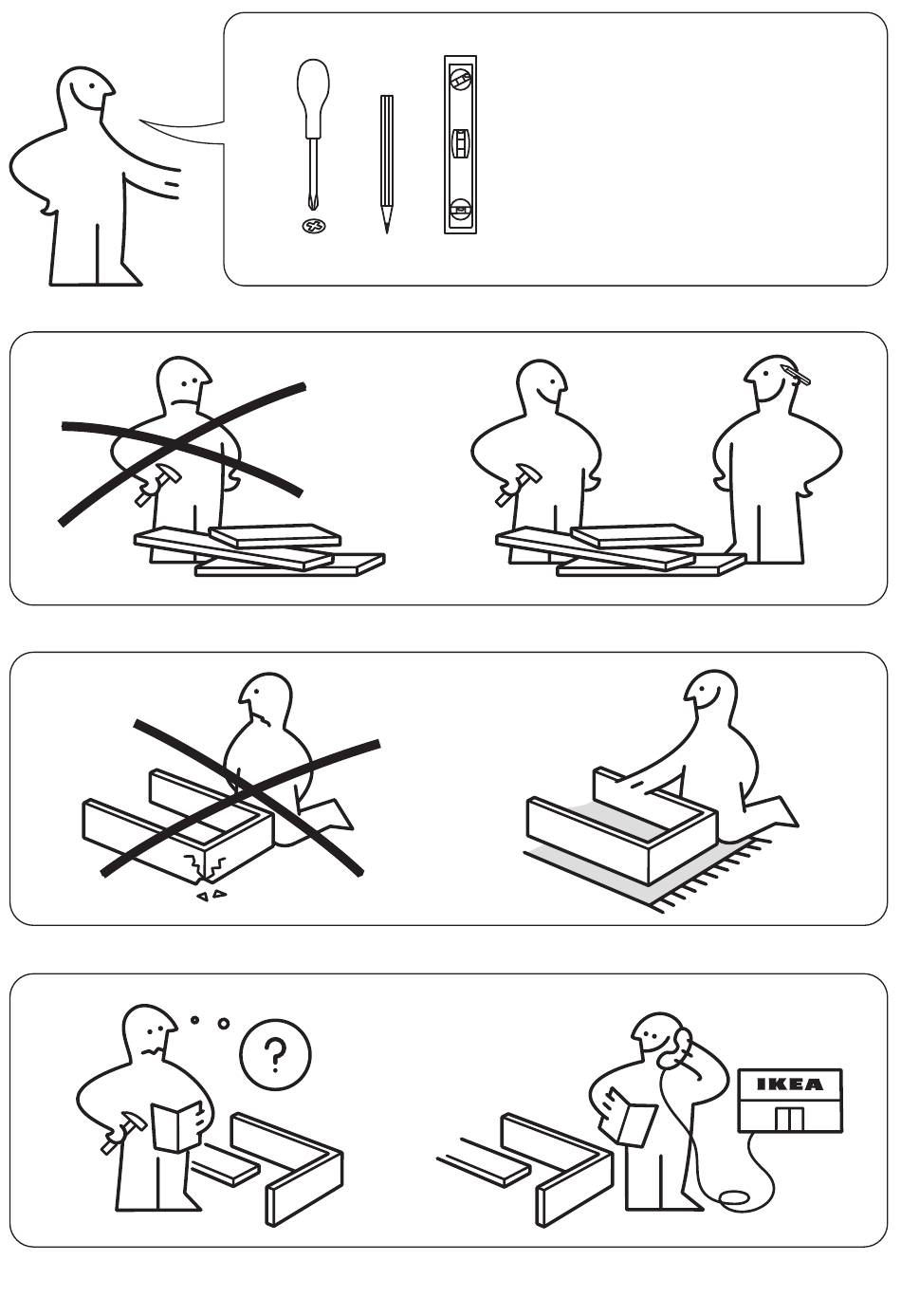 ?

IKEA