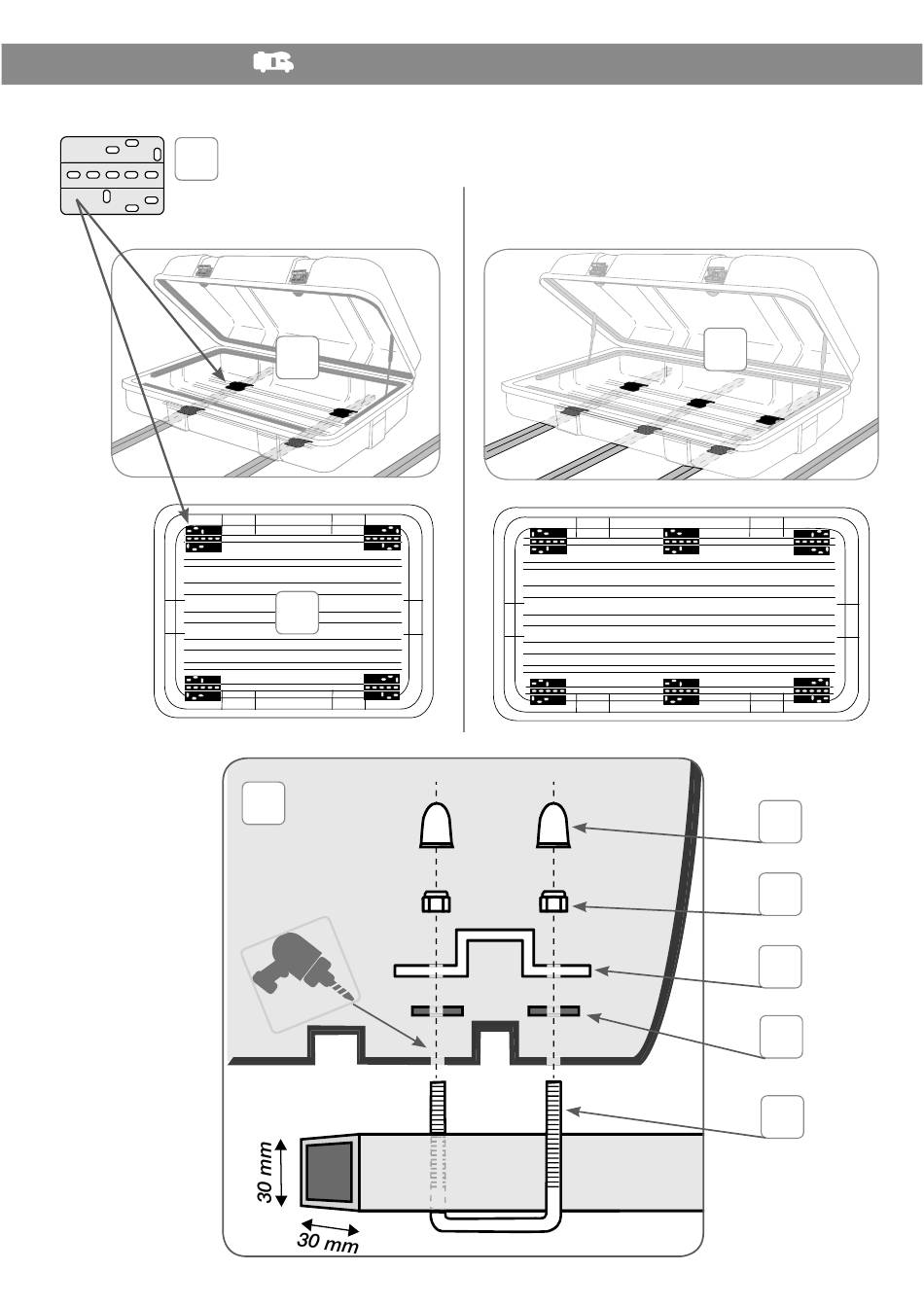 30 mm
30 mm