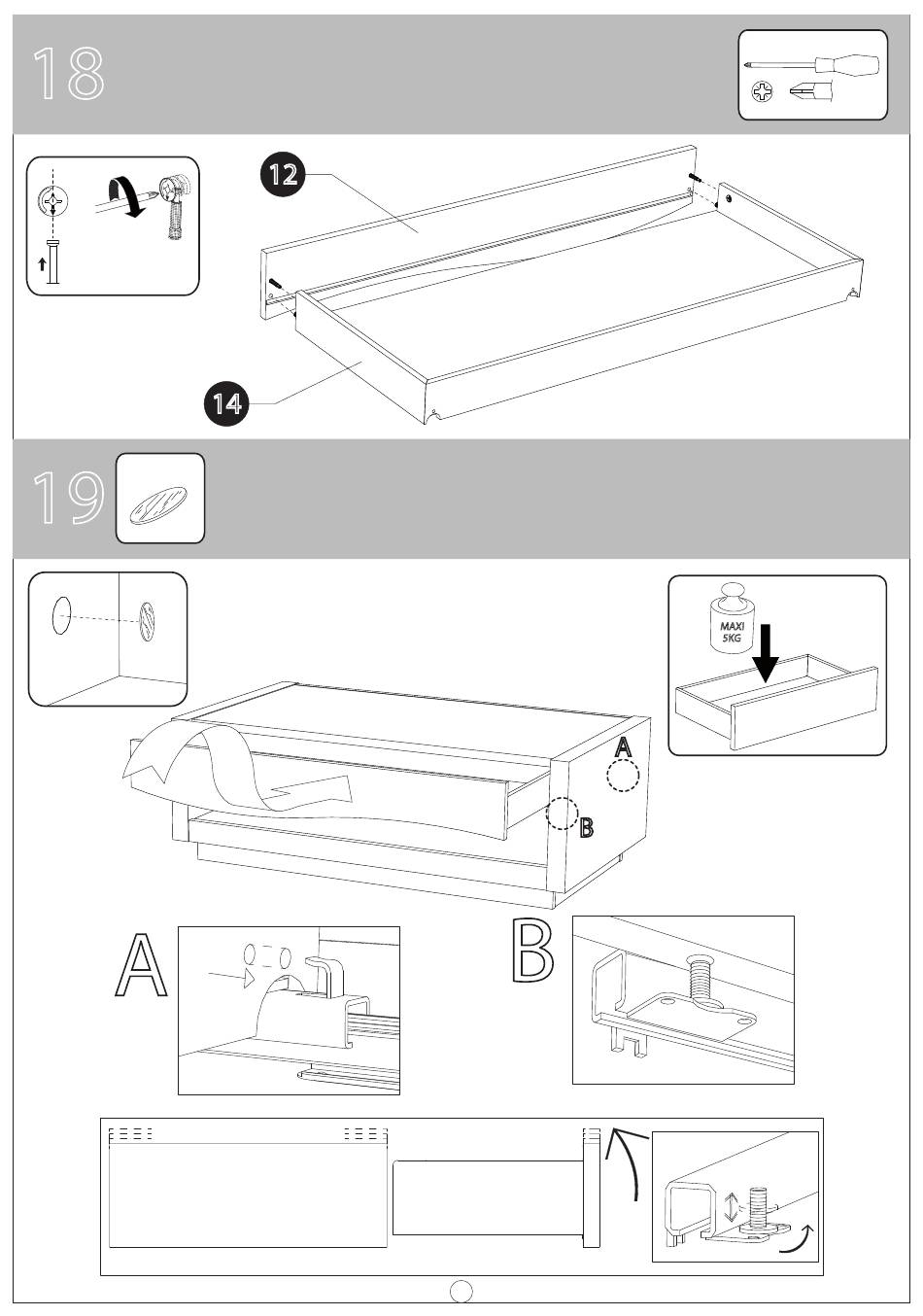 18

12

14

19

MAXI 5KG

A

B

A

B