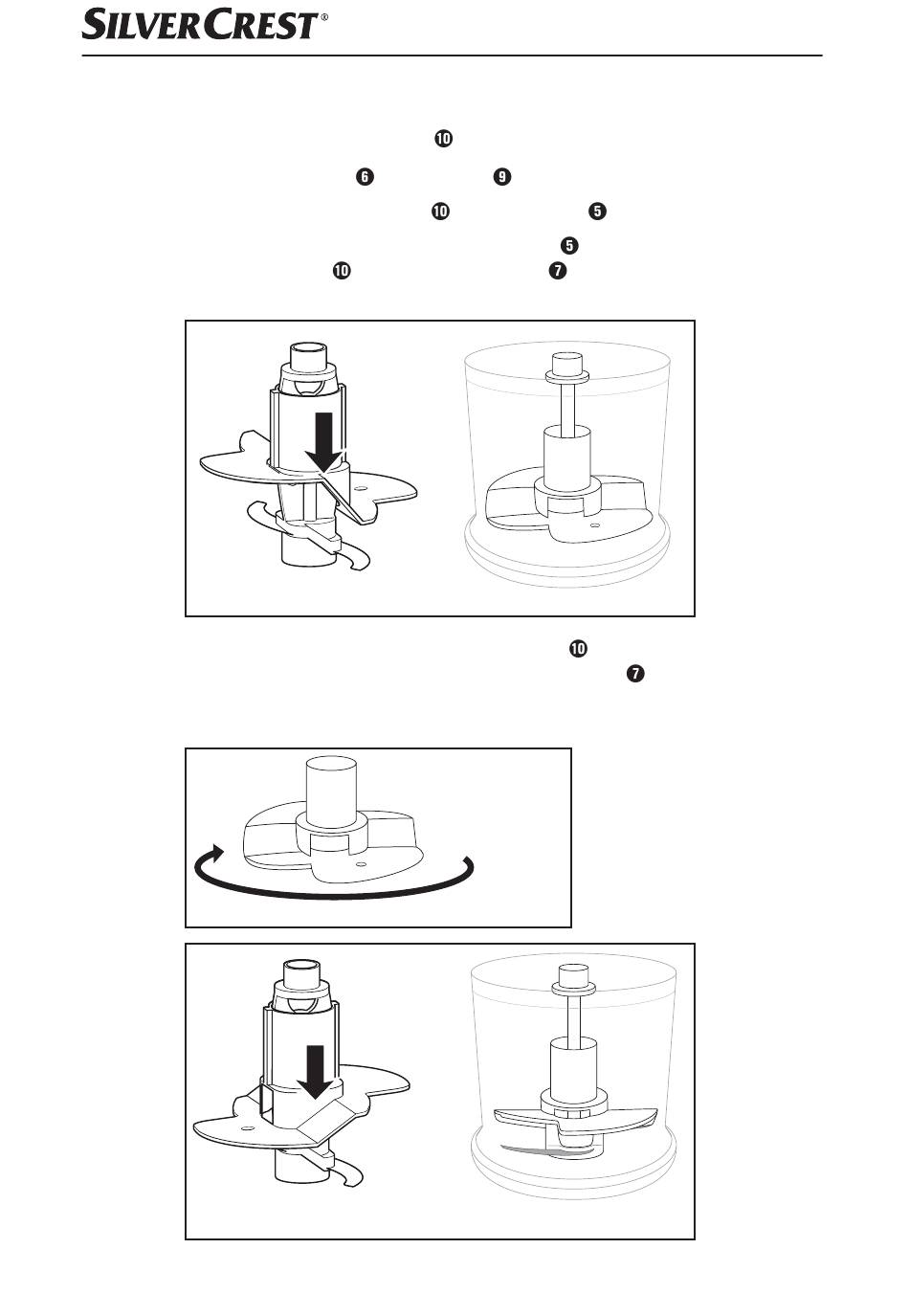 SILVERCREST®

❿

❻ ❾

❿ ❺

❺

❿ ❼

❿

❼