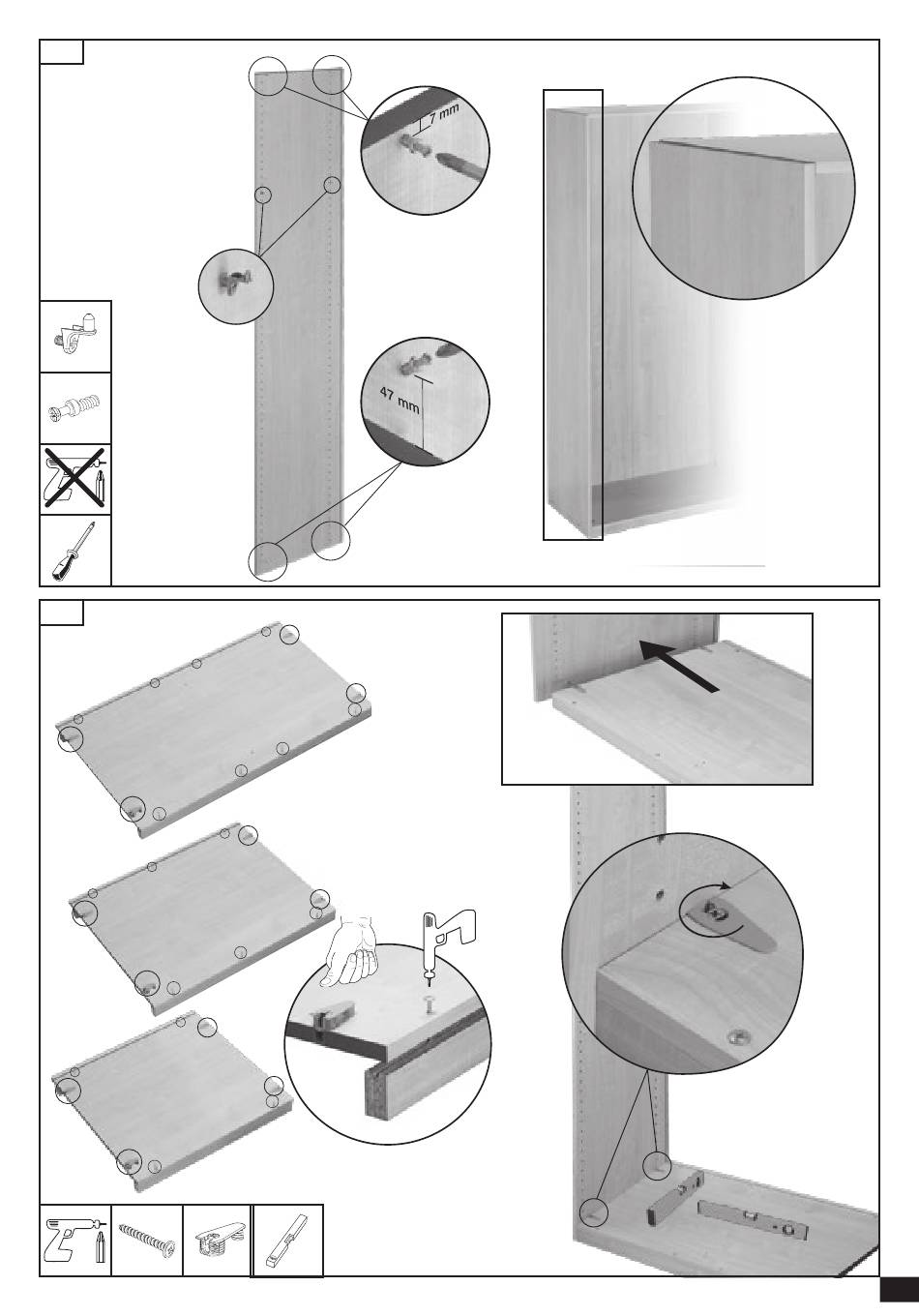 7 mm

47 mm