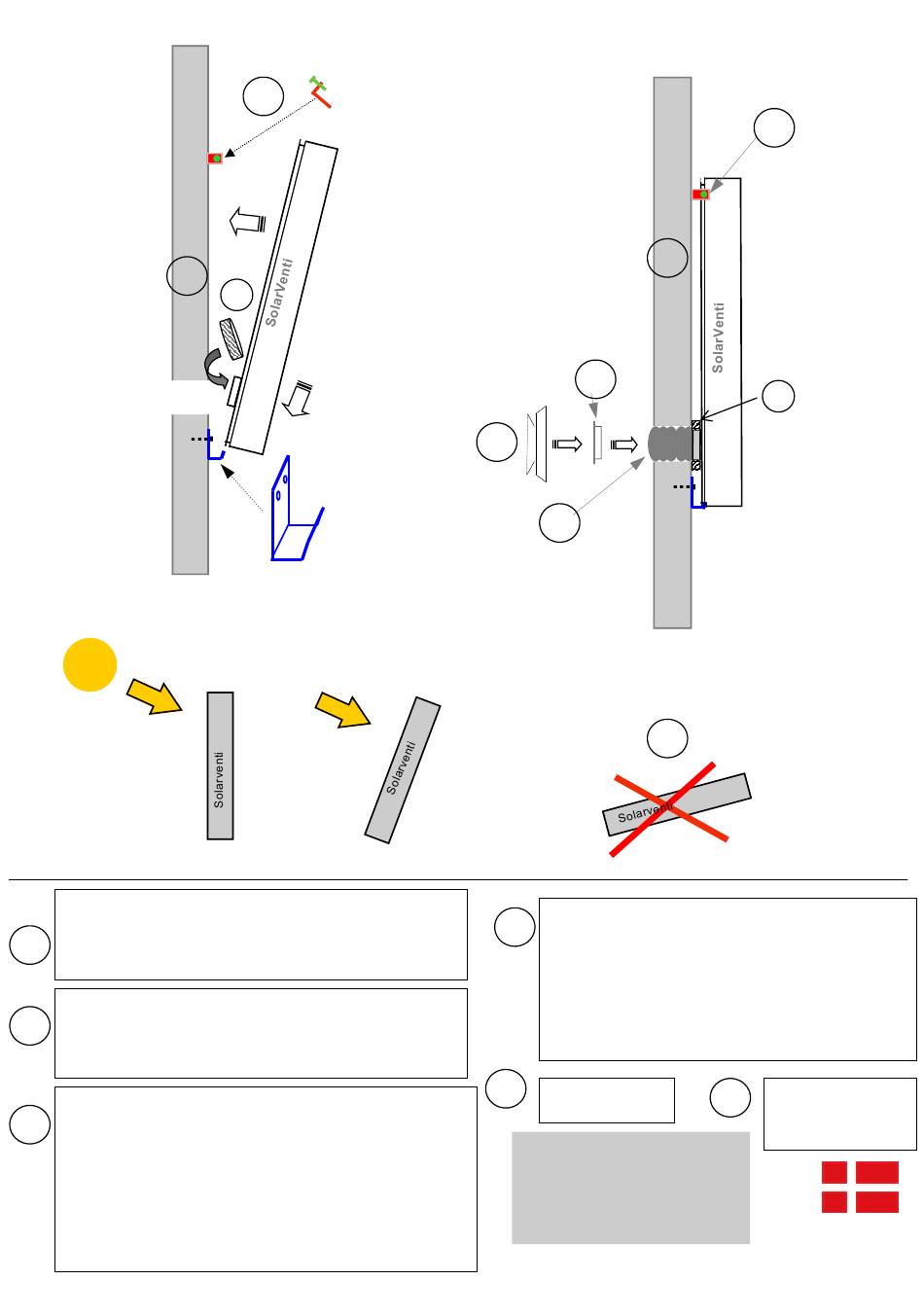 SolarVenti

SolarVenti

Solarventi

Solarventi

Solarventi