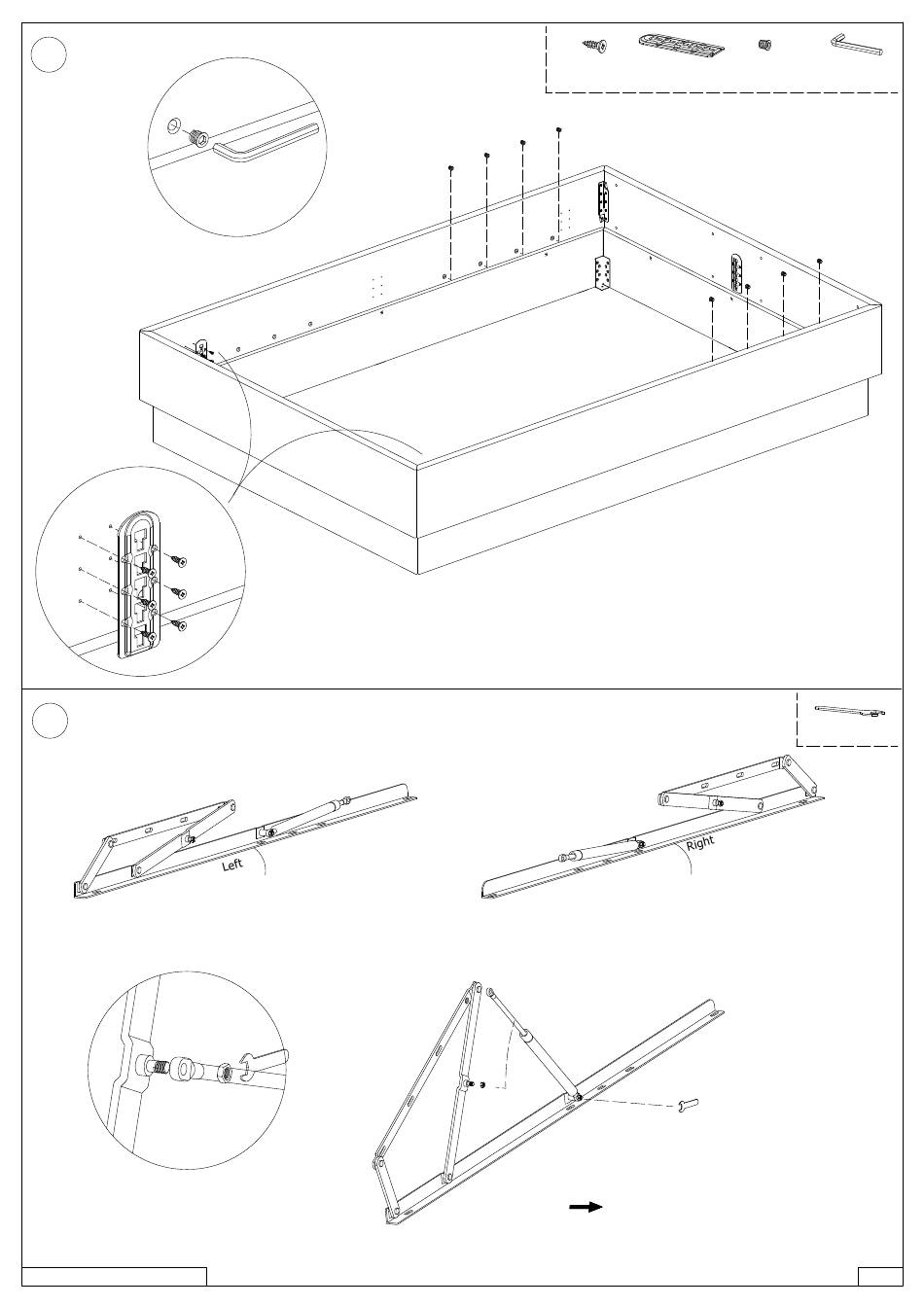 Left

Right