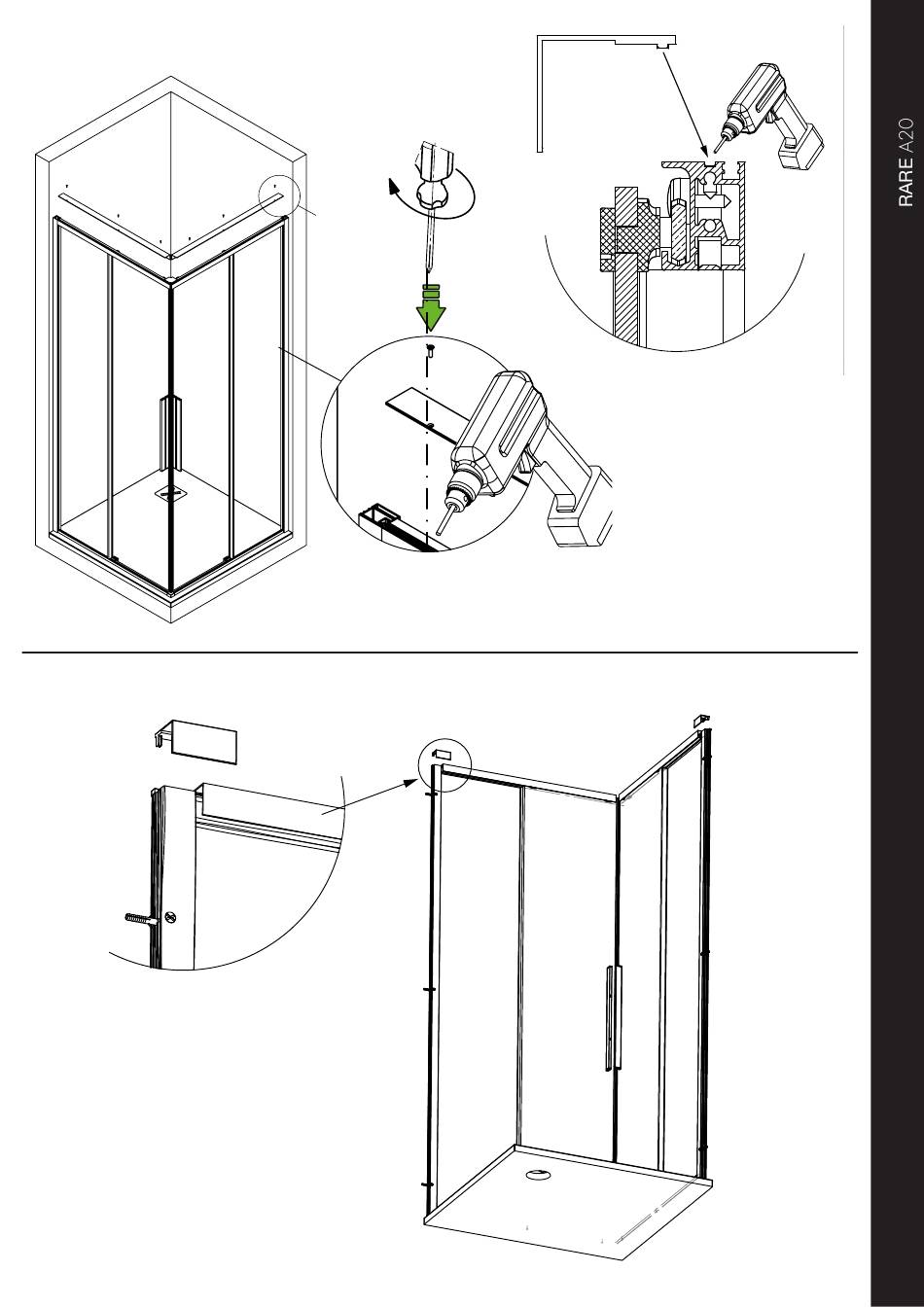 RARE A20