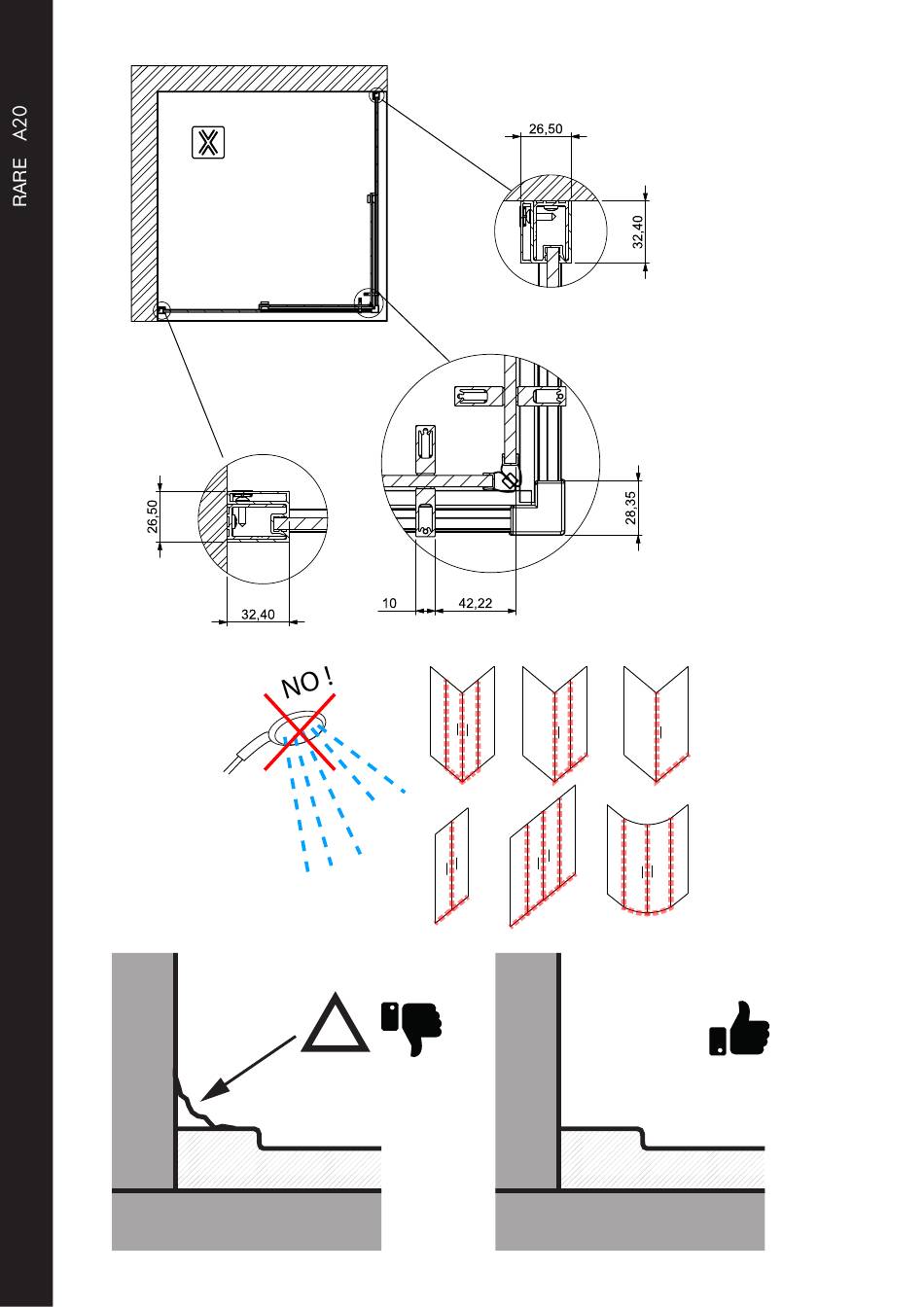 RARE A20

26,50

32,40

26,50

32,40

28,35

10

42,22

NO !