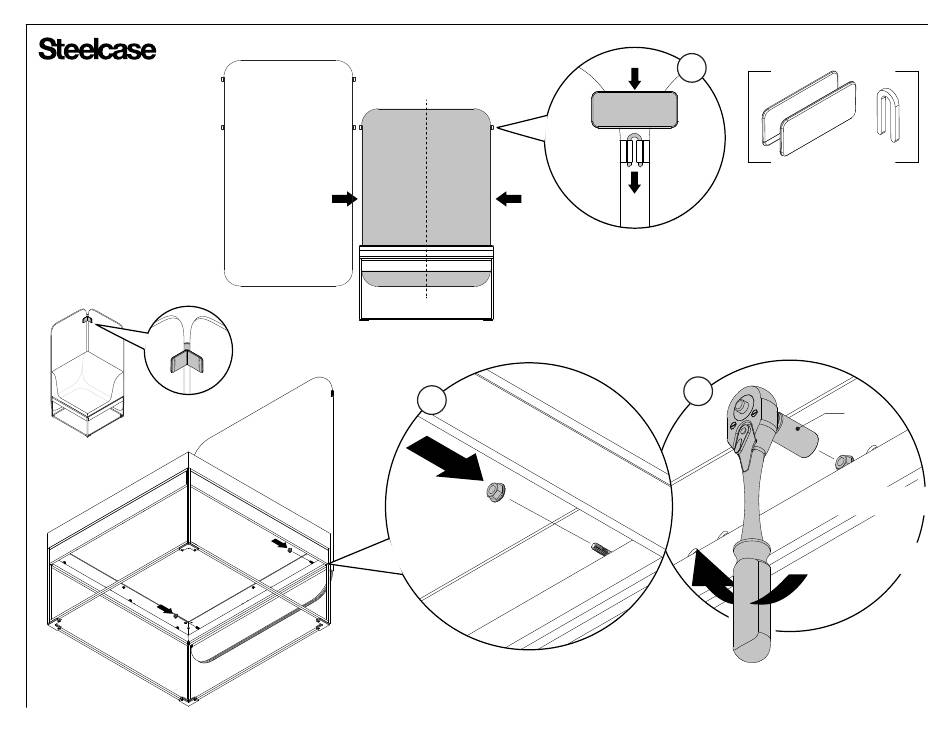 Steelcase