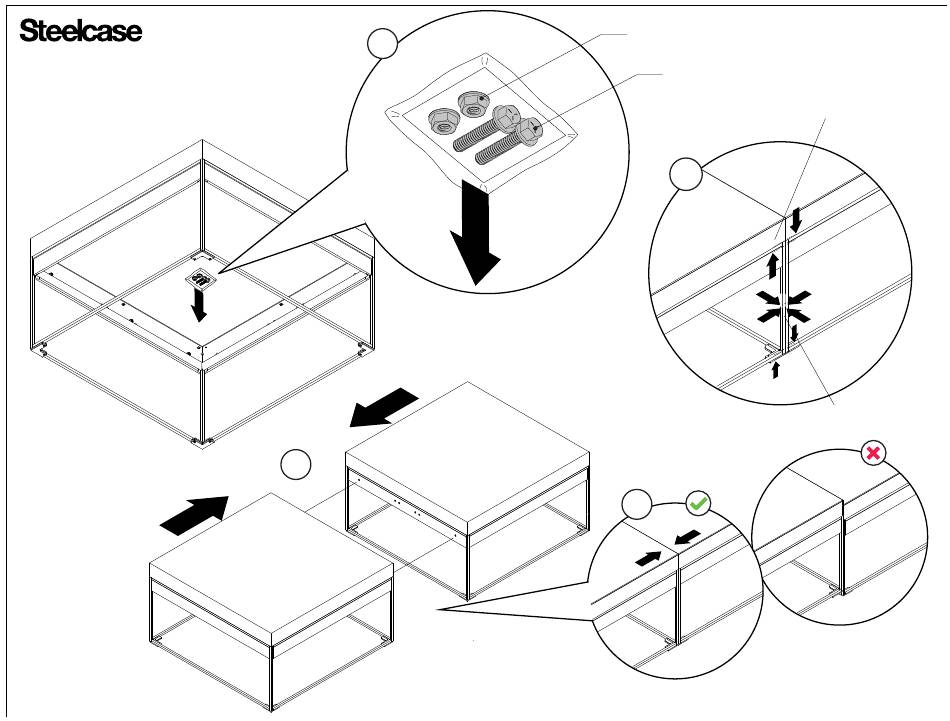 Steelcase