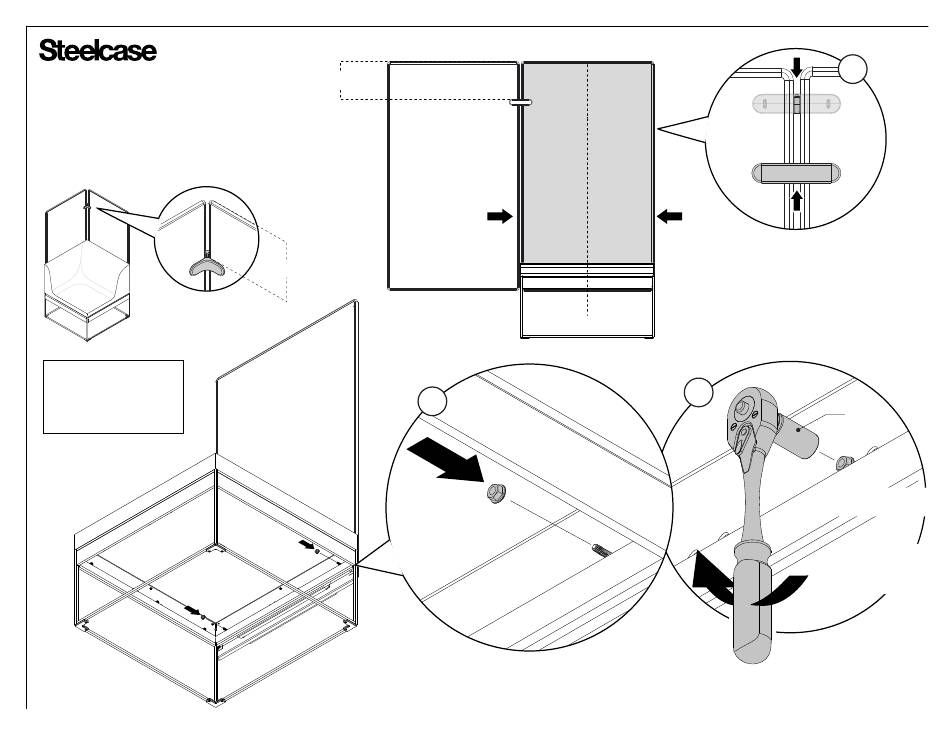 Steelcase