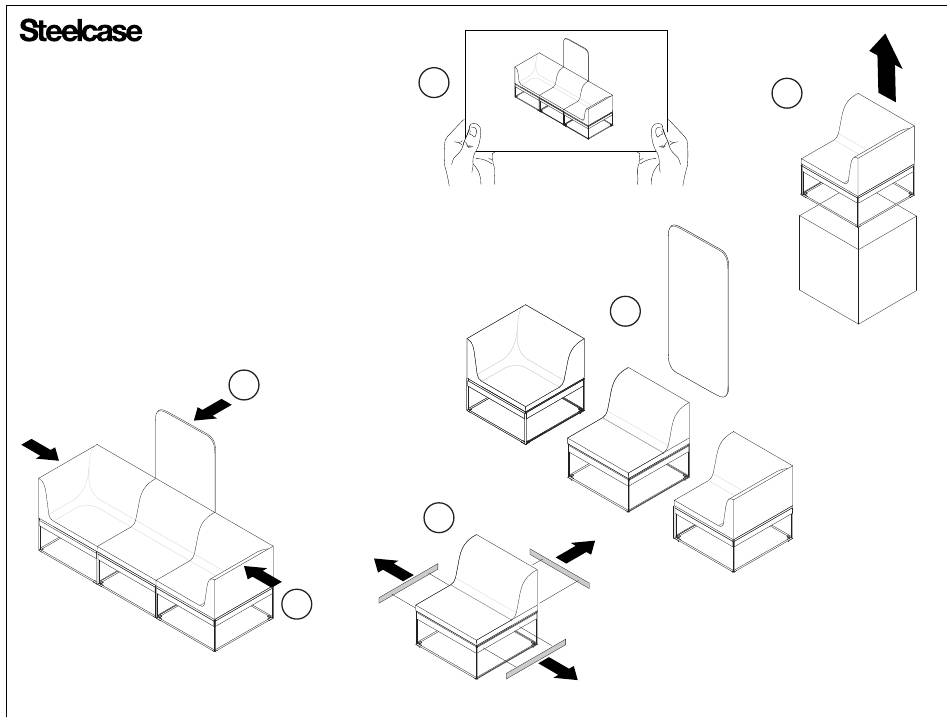 Steelcase