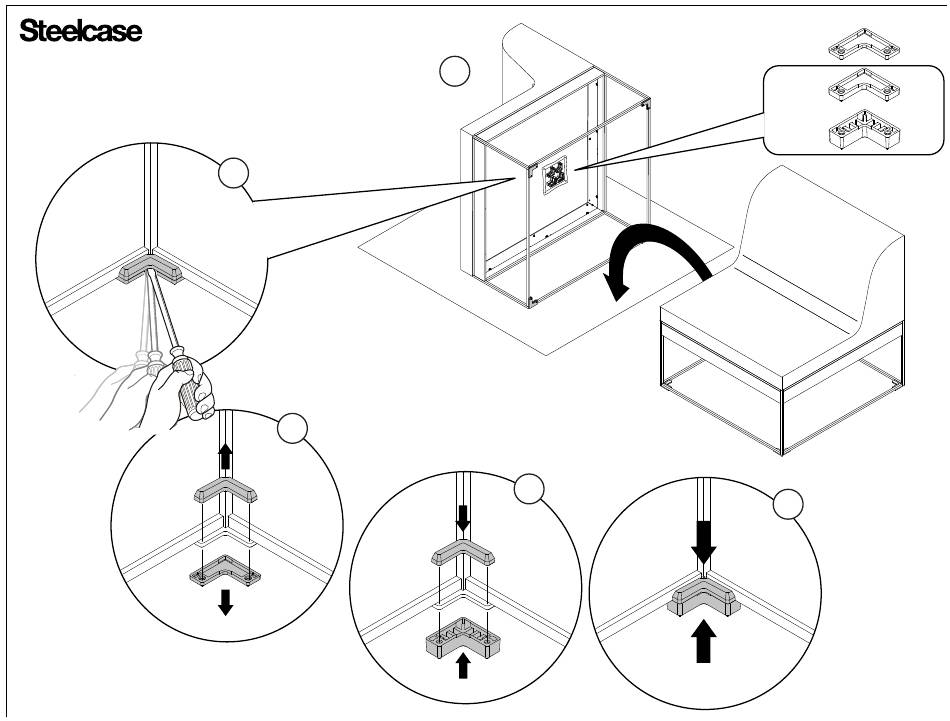 Steelcase