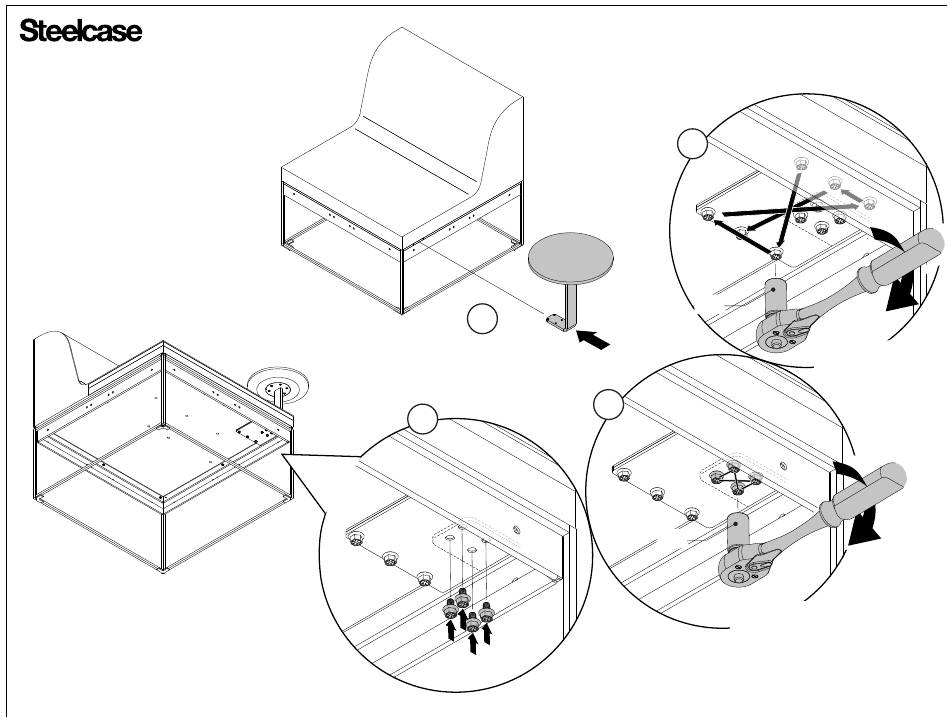 Steelcase