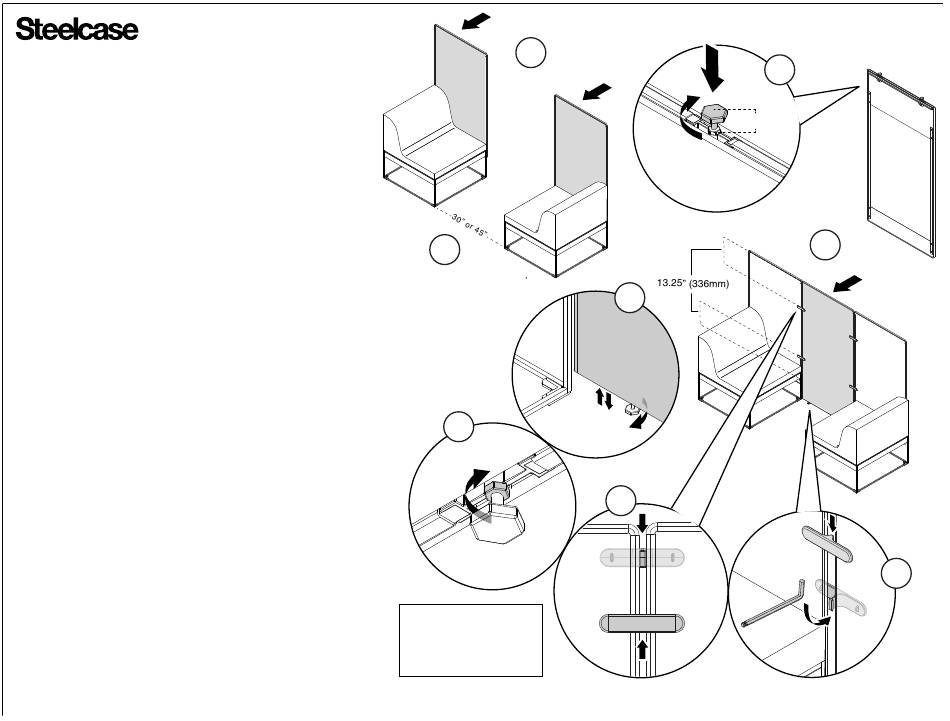 Steelcase

30" or 45"

13.25" (336mm)