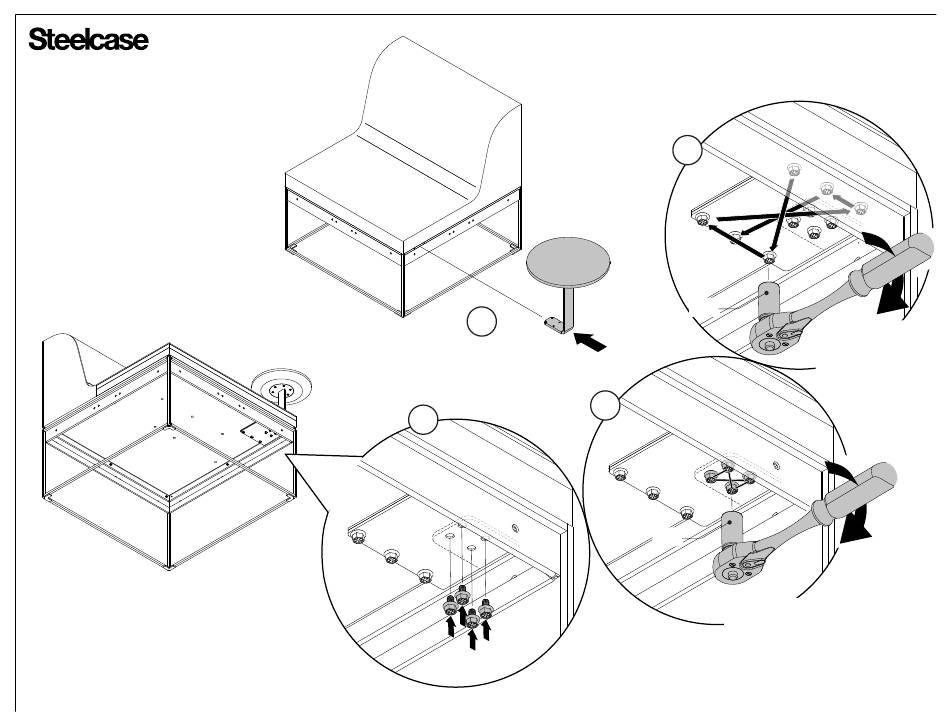 Steelcase