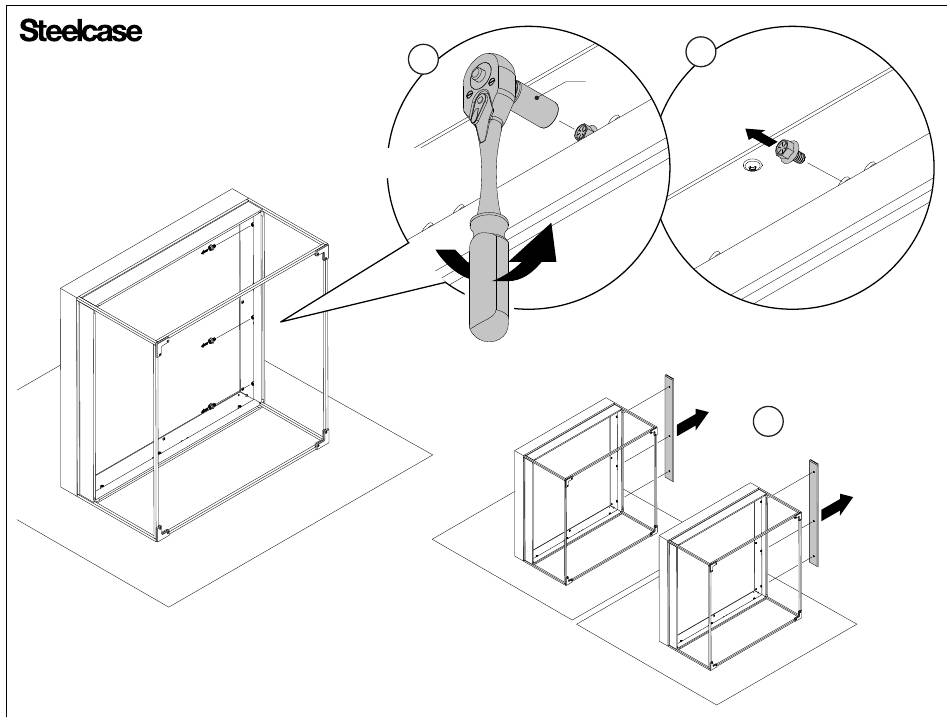 Steelcase