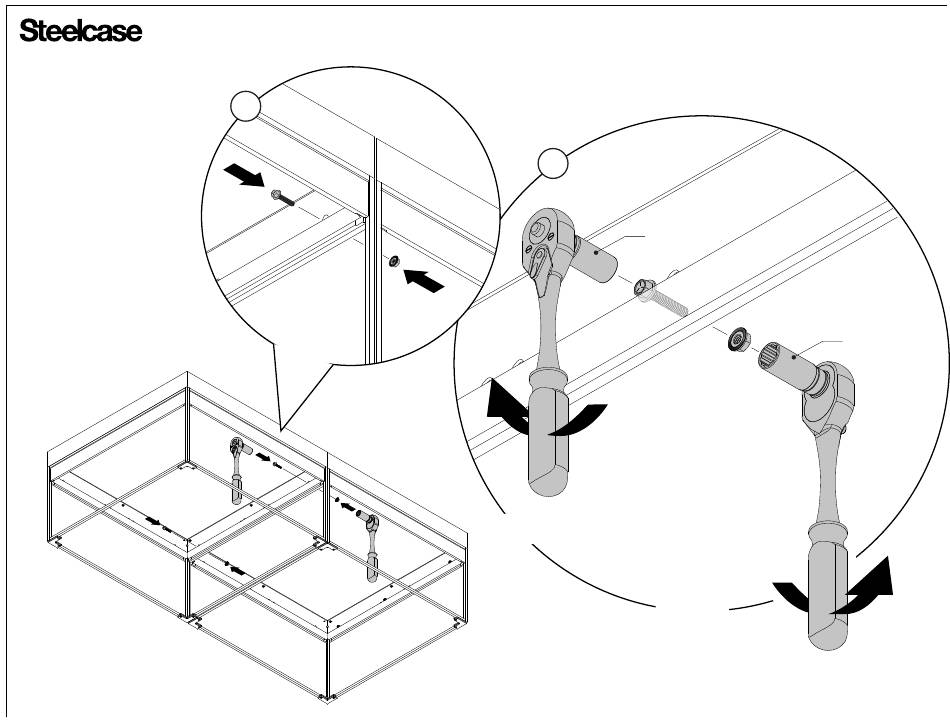 Steelcase