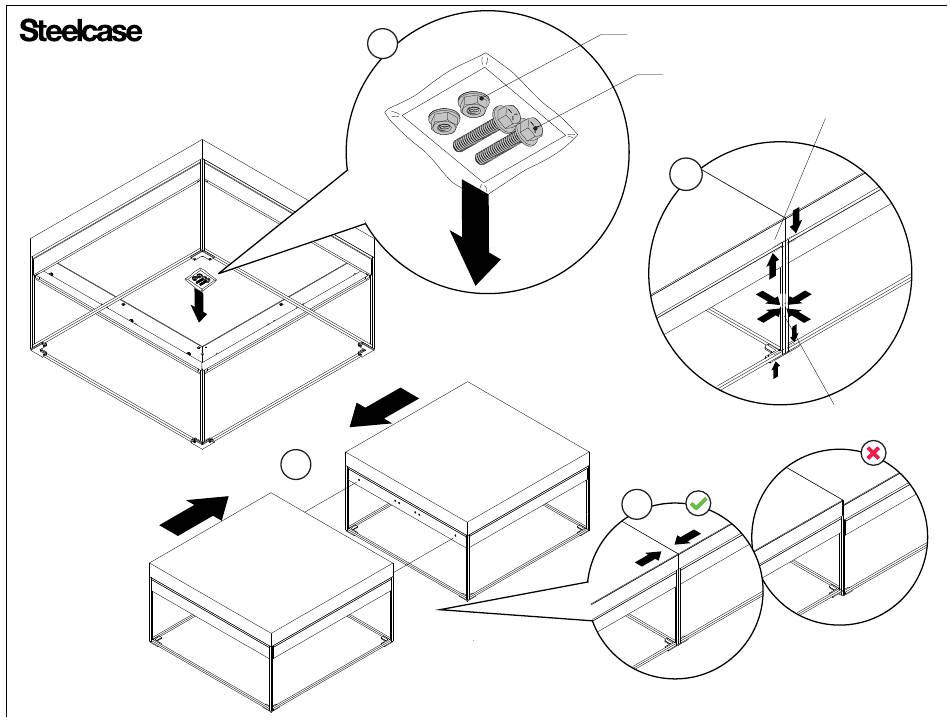 Steelcase