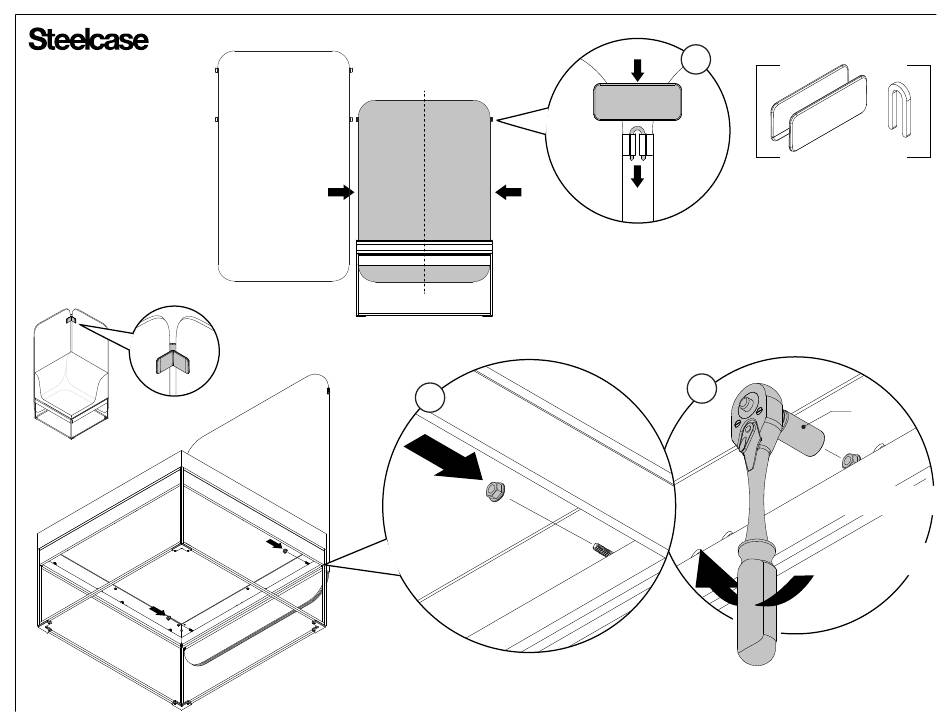 Steelcase