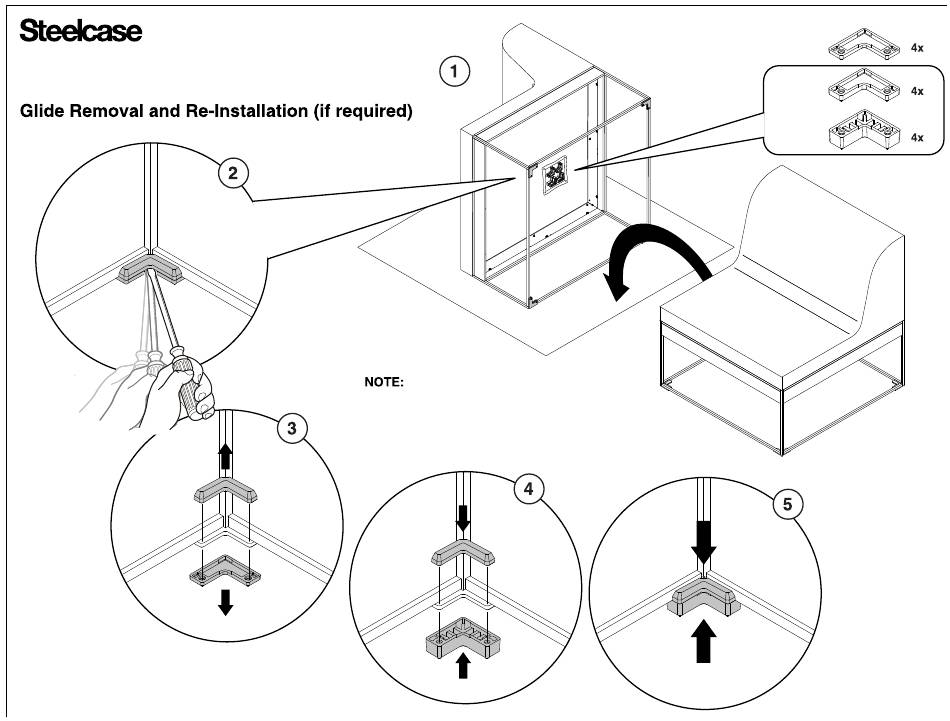 Steelcase

Glide Removal and Re-Installation (if required)

1

4x

4x

4x

2

NOTE:

3

4

5