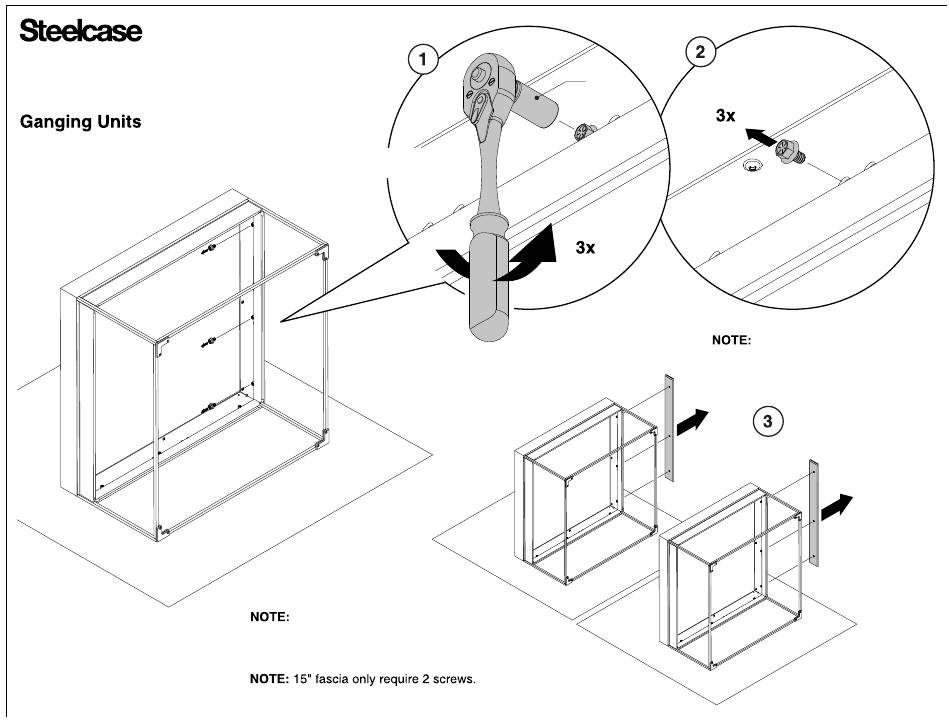 Steelcase

Ganging Units

1

3x

2

3x

NOTE:

3

NOTE:

NOTE: 15" fascia only require 2 screws.