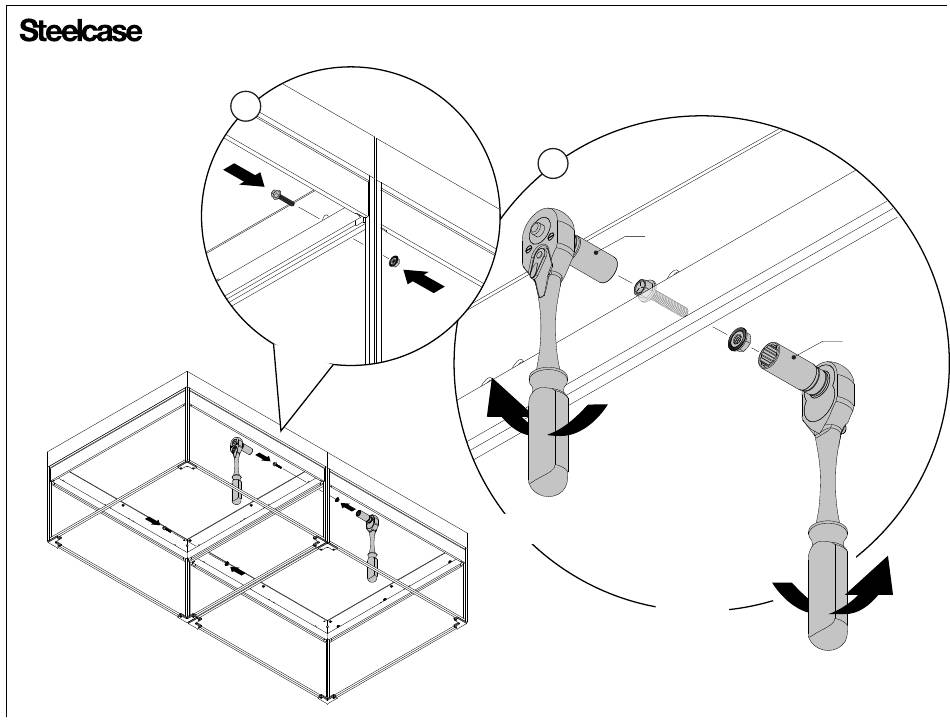 Steelcase