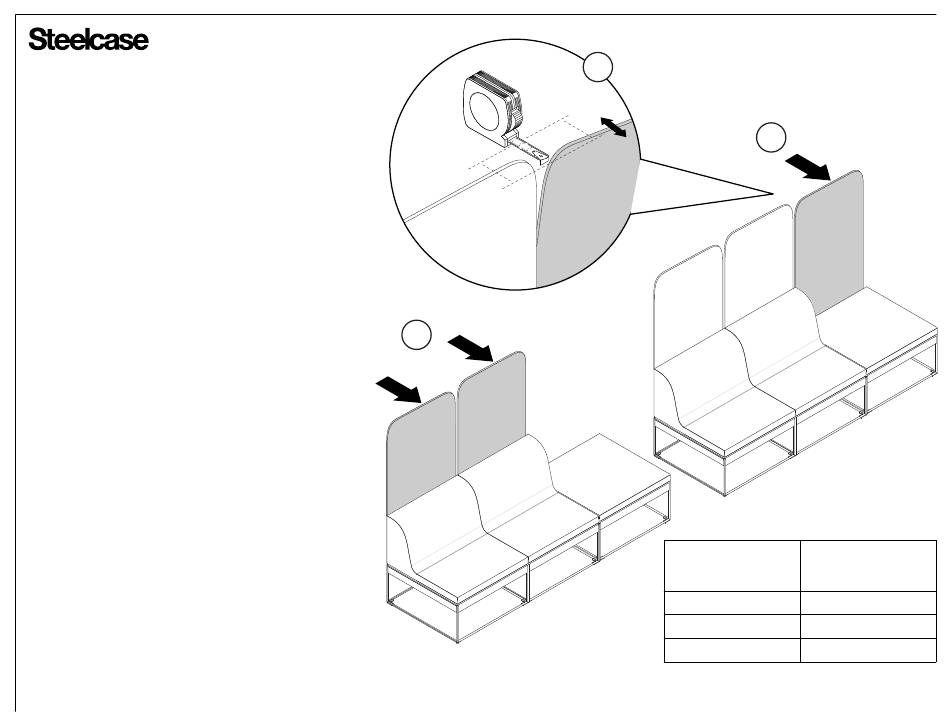 Steelcase