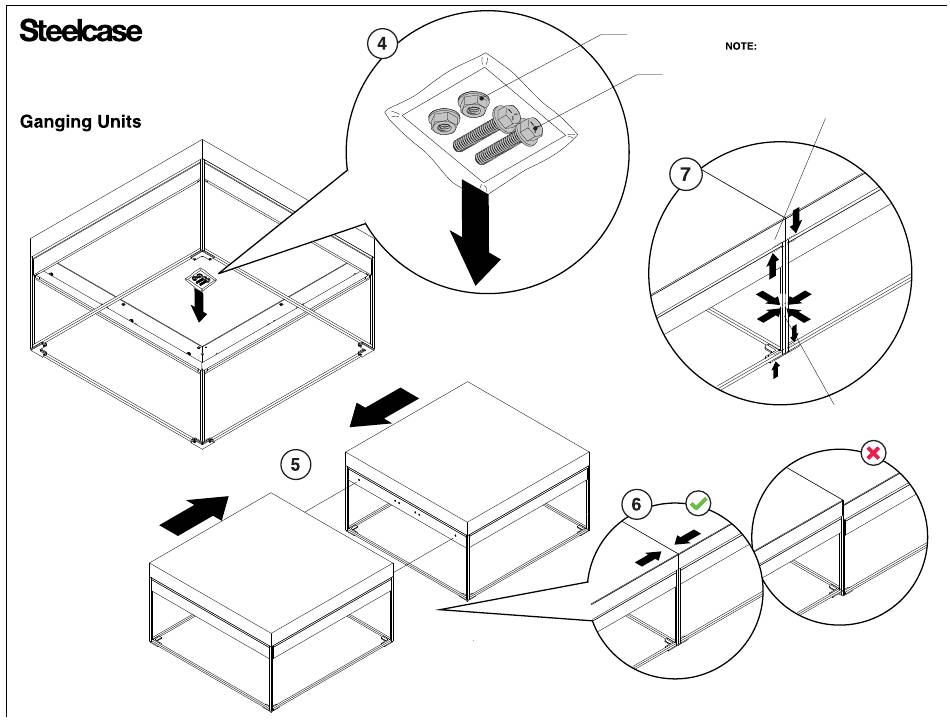 Steelcase

Ganging Units

4

NOTE:

7

5

6