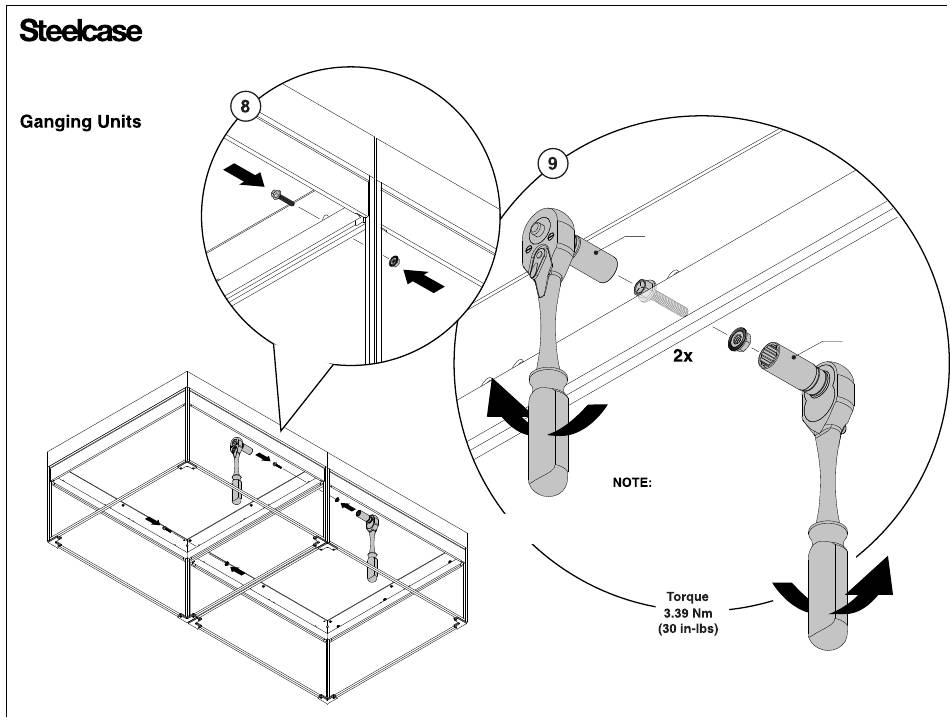 Steelcase

Ganging Units

8

9

2x

NOTE:

Torque
3.39 Nm
(30 in-lbs)