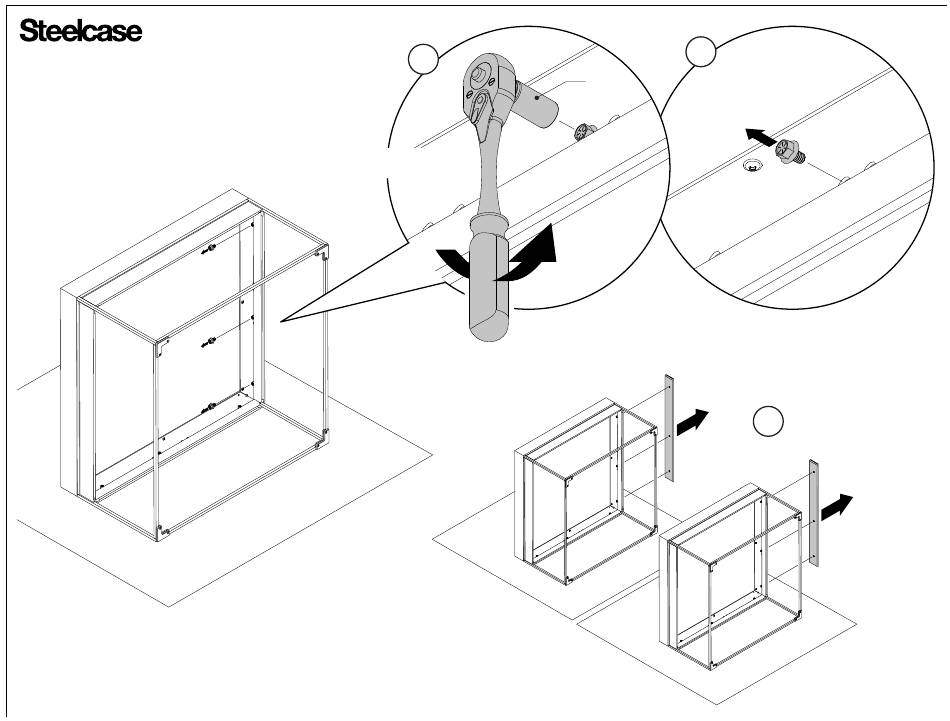 Steelcase