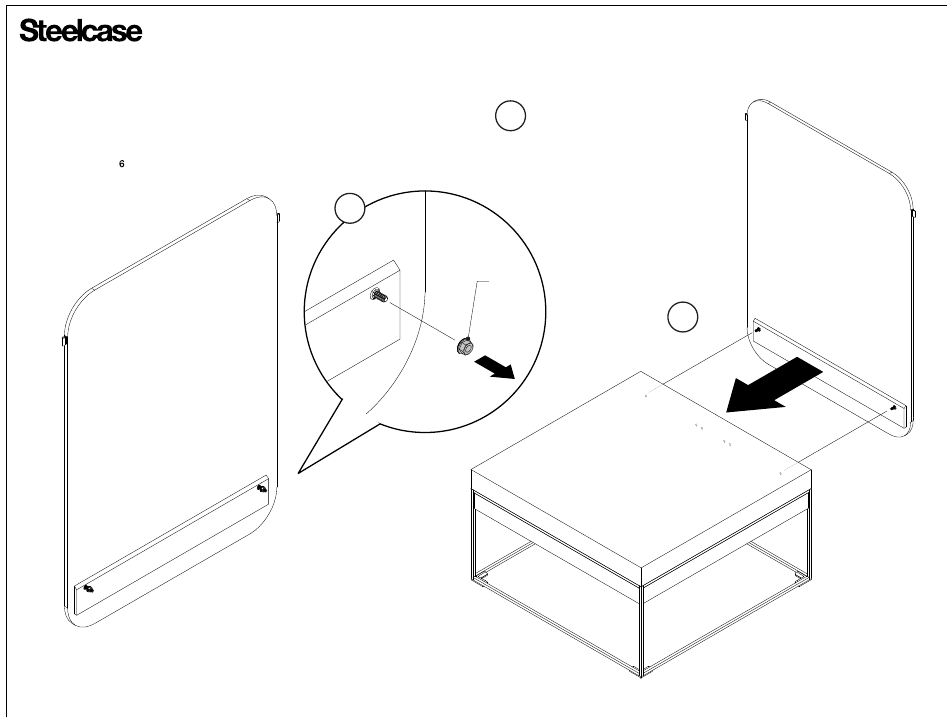 Steelcase

6